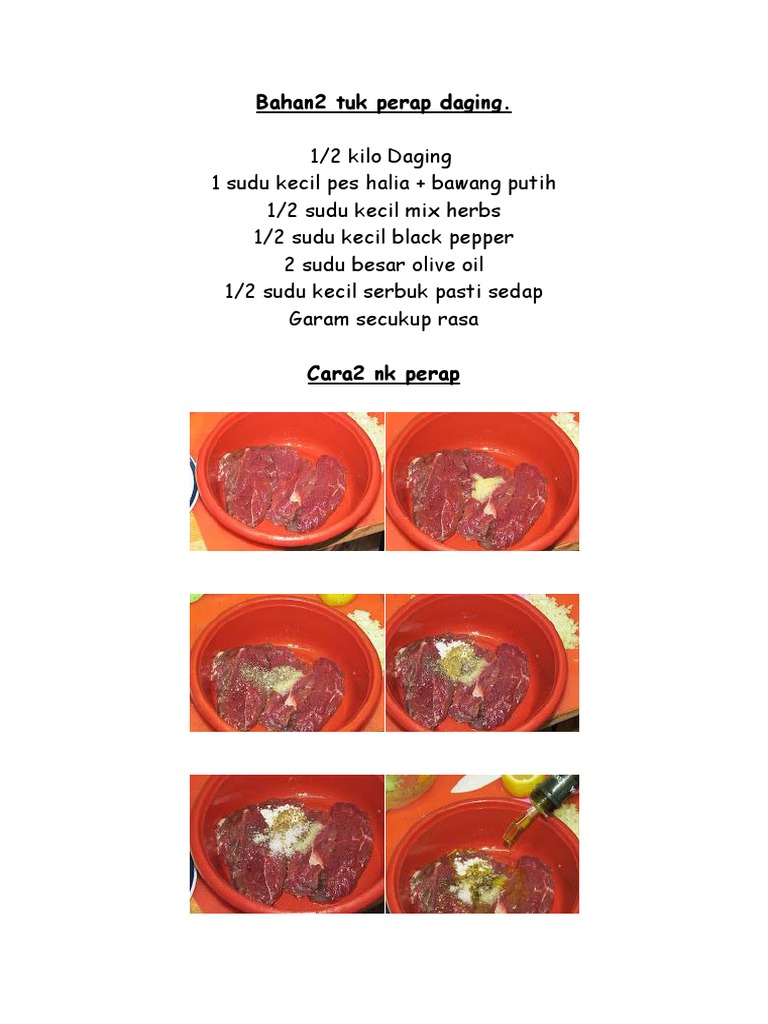 Bahan2 tuk perap daging.

1/2 kilo Daging
1 sudu kecil pes halia + bawang putih
1/2 sudu kecil mix herbs
1/2 sudu kecil black pepper
2 sudu besar olive oil
1/2 sudu kecil serbuk pasti sedap
Garam secukup rasa

Cara2 nk perap