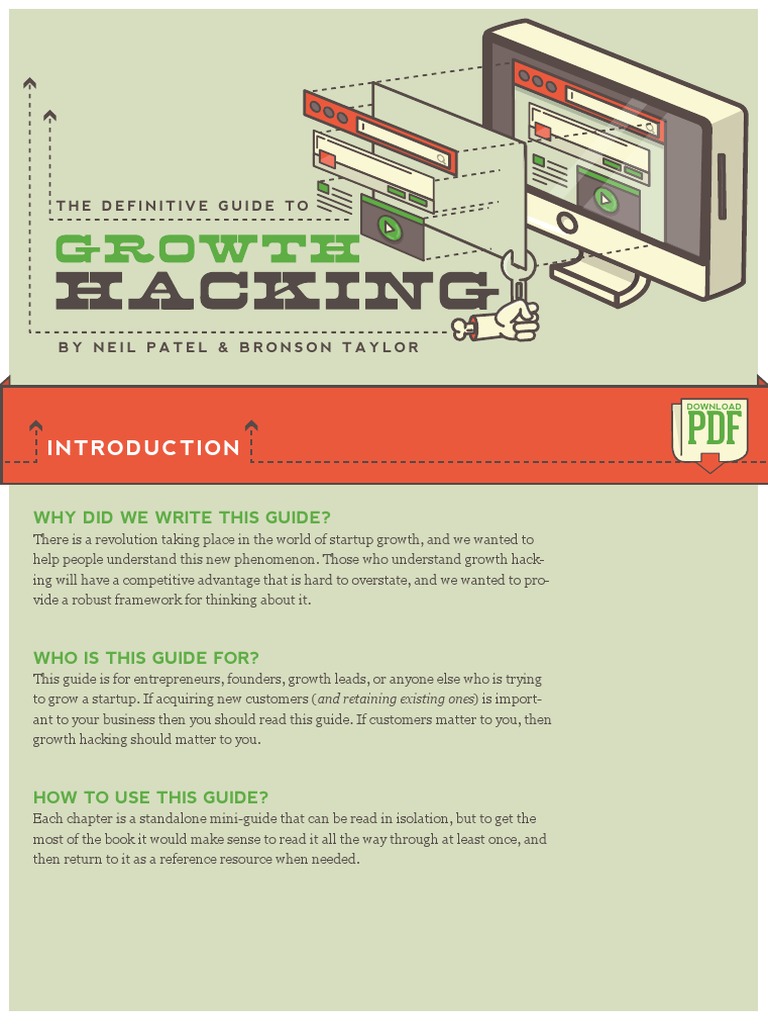 THE DEFINITIVE GUIDE TO

GROWTH HACKING

BY NEIL PATEL & BRONSON TAYLOR

INTRODUCTION

DOWNLOAD PDF

WHY DID WE WRITE THIS GUIDE?

There is a revolution taking place in the world of startup growth, and we wanted to help people understand this new phenomenon. Those who understand growth hacking will have a competitive advantage that is hard to overstate, and we wanted to provide a robust framework for thinking about it.

WHO IS THIS GUIDE FOR?

This guide is for entrepreneurs, founders, growth leads, or anyone else who is trying to grow a startup. If acquiring new customers (and retaining existing ones) is important to your business then you should read this guide. If customers matter to you, then growth hacking should matter to you.

HOW TO USE THIS GUIDE?

Each chapter is a standalone mini-guide that can be read in isolation, but to get the most of the book it would make sense to read it all the way through at least once, and then return to it as a reference resource when needed.