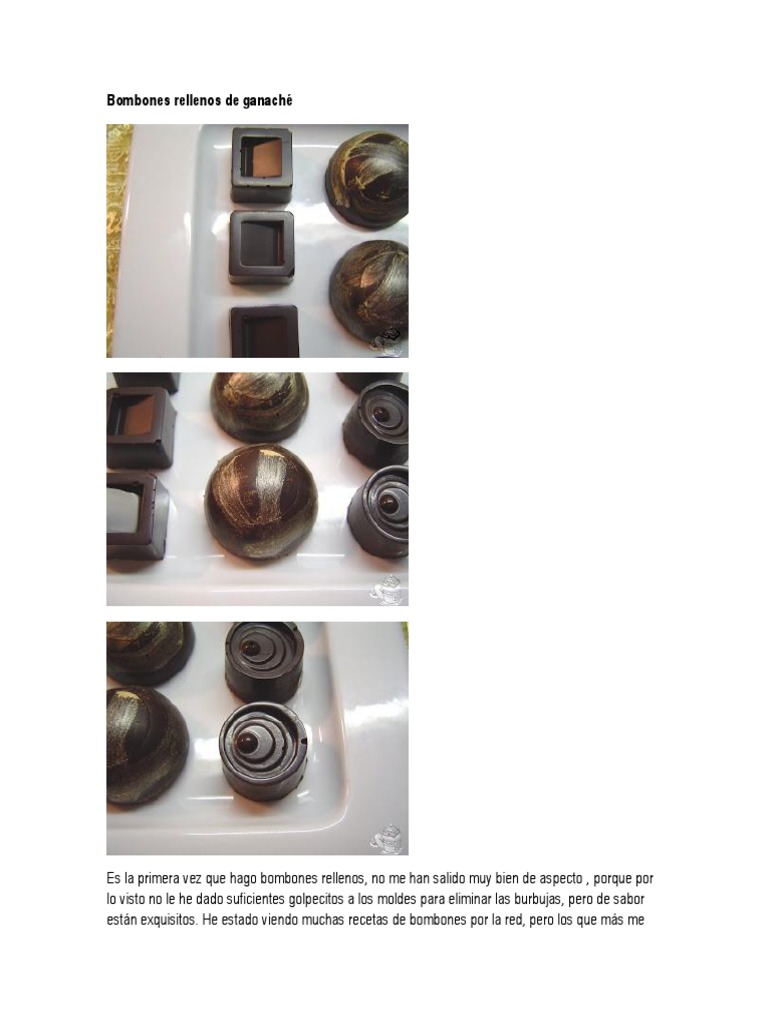 Bombones rellenos de ganaché

Es la primera vez que hago bombones rellenos, no me han salido muy bien de aspecto , porque por lo visto no le he dado suficientes golpecitos a los moldes para eliminar las burbujas, pero de sabor están exquisitos. He estado viendo muchas recetas de bombones por la red, pero los que más me