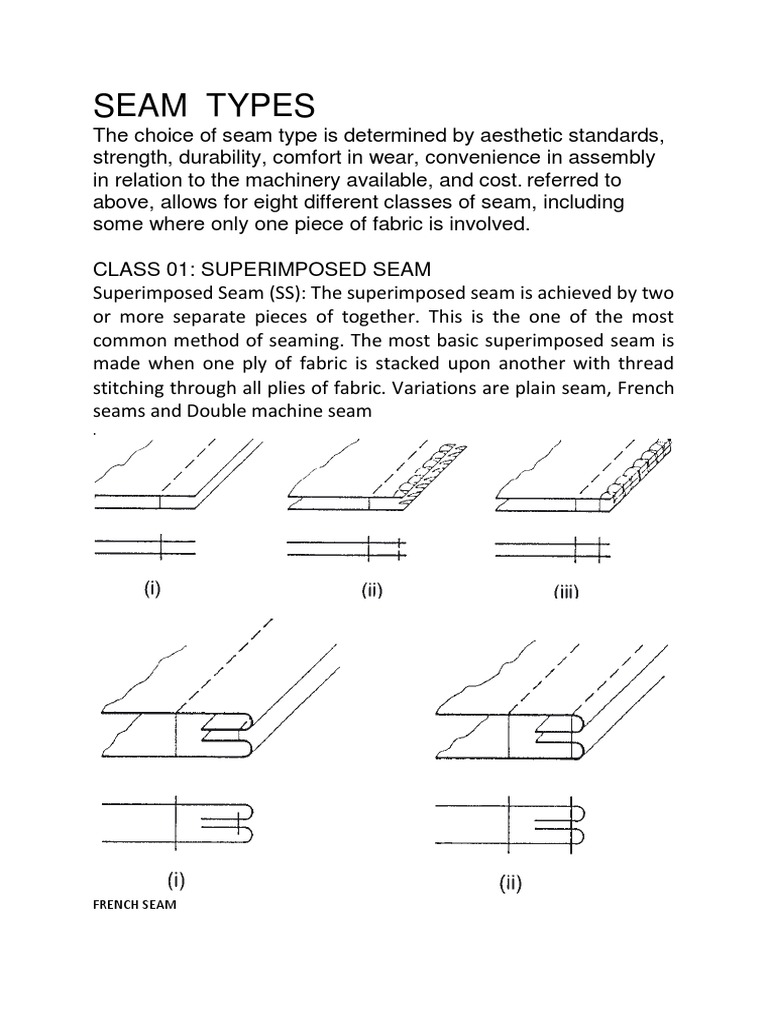 SEAM TYPES

The choice of seam type is determined by aesthetic standards, strength, durability, comfort in wear, convenience in assembly in relation to the machinery available, and cost. referred to above, allows for eight different classes of seam, including some where only one piece of fabric is involved.

CLASS 01: SUPERIMPOSED SEAM

Superimposed Seam (SS): The superimposed seam is achieved by two or more separate pieces of together. This is the one of the most common method of seaming. The most basic superimposed seam is made when one ply of fabric is stacked upon another with thread stitching through all plies of fabric. Variations are plain seam, French seams and Double machine seam

.

(i)

(ii)

(iii)

(i)

(ii)

FRENCH SEAM