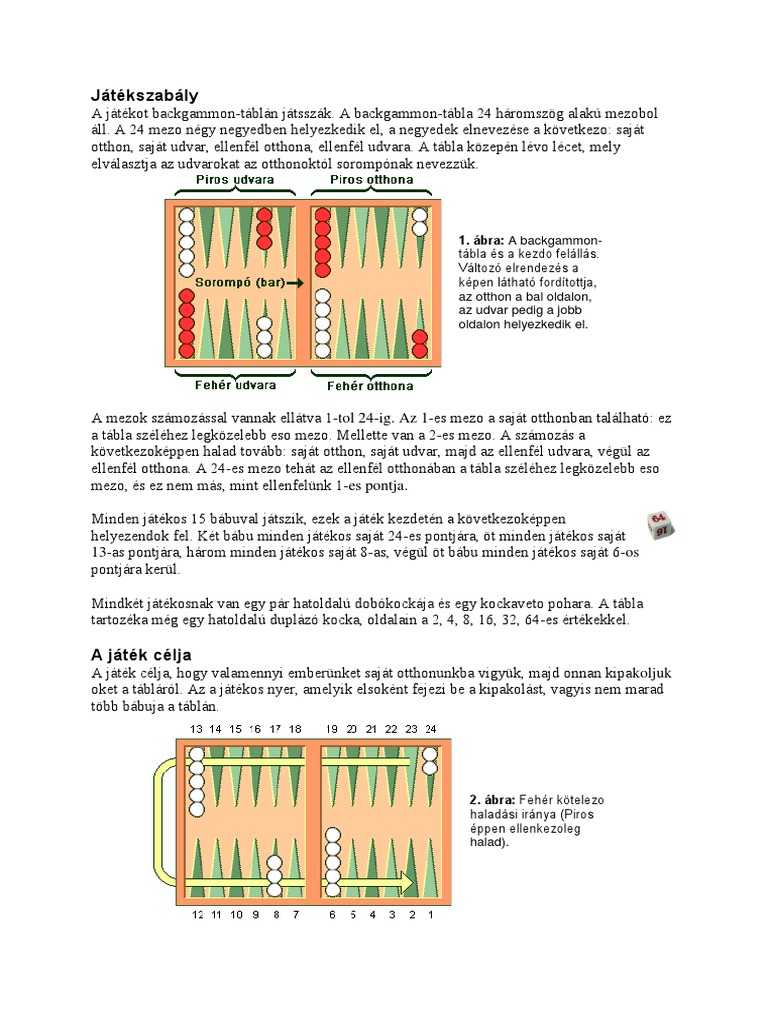 Játékszabály

A játékot backgammon-táblán játsszák. A backgammon-tábla 24 háromszög alakú mezobol áll. A 24 mezo négy negyedben helyezkedik el, a negyedek elnevezése a következo: saját otthon, saját udvar, ellenfél otthona, ellenfél udvara. A tábla közepén lévo lécet, mely elválasztja az udvarokat az otthonoktól sorompónak nevezzük.

Piros udvara

Piros otthona

Sorompó (bar)

Fehér udvara

Fehér otthona

1. ábra: A backgammon-tábla és a kezdo felállás. Változó elrendezés a képen látható fordítottja, az otthon a bal oldalon, az udvar pedig a jobb oldalon helyezkedik el.

A mezok számozással vannak ellátva 1-tol 24-ig. Az 1-es mezo a saját otthonban található: ez a tábla széléhez legközelebb eso mezo. Mellette van a 2-es mezo. A számozás a következoképpen halad tovább: saját otthon, saját udvar, majd az ellenfél udvara, végül az ellenfél otthona. A 24-es mezo tehát az ellenfél otthonában a tábla széléhez legközelebb eso mezo, és ez nem más, mint ellenfelünk 1-es pontja.

Minden játékos 15 bábuval játszik, ezek a játék kezdetén a következoképpen helyezendok fel. Két bábu minden játékos saját 24-es pontjára, öt minden játékos saját 13-as pontjára, három minden játékos saját 8-as, végül öt bábu minden játékos saját 6-os pontjára kerül.

64

Mindkét játékosnak van egy pár hatoldalú dobókockája és egy kockaveto pohara. A tábla tartozéka még egy hatoldalú duplázó kocka, oldalain a 2, 4, 8, 16, 32, 64-es értékekkel.

A játék célja

A játék célja, hogy valamennyi emberünket saját otthonunkba vigyük, majd onnan kipakoljuk oket a tábláról. Az a játékos nyer, amelyik elsoként fejezi be a kipakolást, vagyis nem marad több bábuja a táblán.

13 14 15 16 17 18 19 20 21 22 23 24

12 11 10 9 8 7 6 5 4 3 2 1

2. ábra: Fehér kötelezo haladási iránya (Piros éppen ellenkezoleg halad).