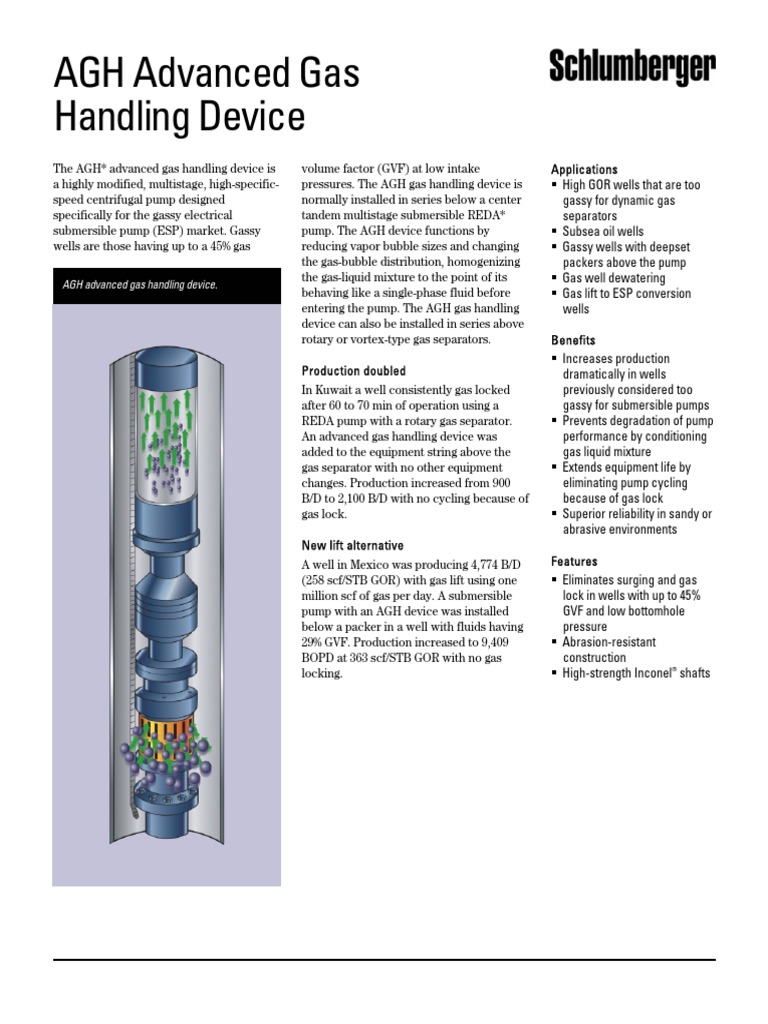 AGH Advanced Gas Handling Device

Schlumberger

The AGH* advanced gas handling device is a highly modified, multistage, high-specific-speed centrifugal pump designed specifically for the gassy electrical submersible pump (ESP) market. Gassy wells are those having up to a 45% gas

AGH advanced gas handling device.

volume factor (GVF) at low intake pressures. The AGH gas handling device is normally installed in series below a center tandem multistage submersible REDA* pump. The AGH device functions by reducing vapor bubble sizes and changing the gas-bubble distribution, homogenizing the gas-liquid mixture to the point of its behaving like a single-phase fluid before entering the pump. The AGH gas handling device can also be installed in series above rotary or vortex-type gas separators.

Production doubled

In Kuwait a well consistently gas locked after 60 to 70 min of operation using a REDA pump with a rotary gas separator. An advanced gas handling device was added to the equipment string above the gas separator with no other equipment changes. Production increased from 900 B/D to 2,100 B/D with no cycling because of gas lock.

New lift alternative

A well in Mexico was producing 4,774 B/D (258 scf/STB GOR) with gas lift using one million scf of gas per day. A submersible pump with an AGH device was installed below a packer in a well with fluids having 29% GVF. Production increased to 9,409 BOPD at 363 scf/STB GOR with no gas locking.

Applications
▪ High GOR wells that are too gassy for dynamic gas separators
▪ Subsea oil wells
▪ Gassy wells with deepset packers above the pump
▪ Gas well dewatering
▪ Gas lift to ESP conversion wells

Benefits
▪ Increases production dramatically in wells previously considered too gassy for submersible pumps
▪ Prevents degradation of pump performance by conditioning gas liquid mixture
▪ Extends equipment life by eliminating pump cycling because of gas lock
▪ Superior reliability in sandy or abrasive environments

Features
▪ Eliminates surging and gas lock in wells with up to 45% GVF and low bottomhole pressure
▪ Abrasion-resistant construction
▪ High-strength Inconel® shafts