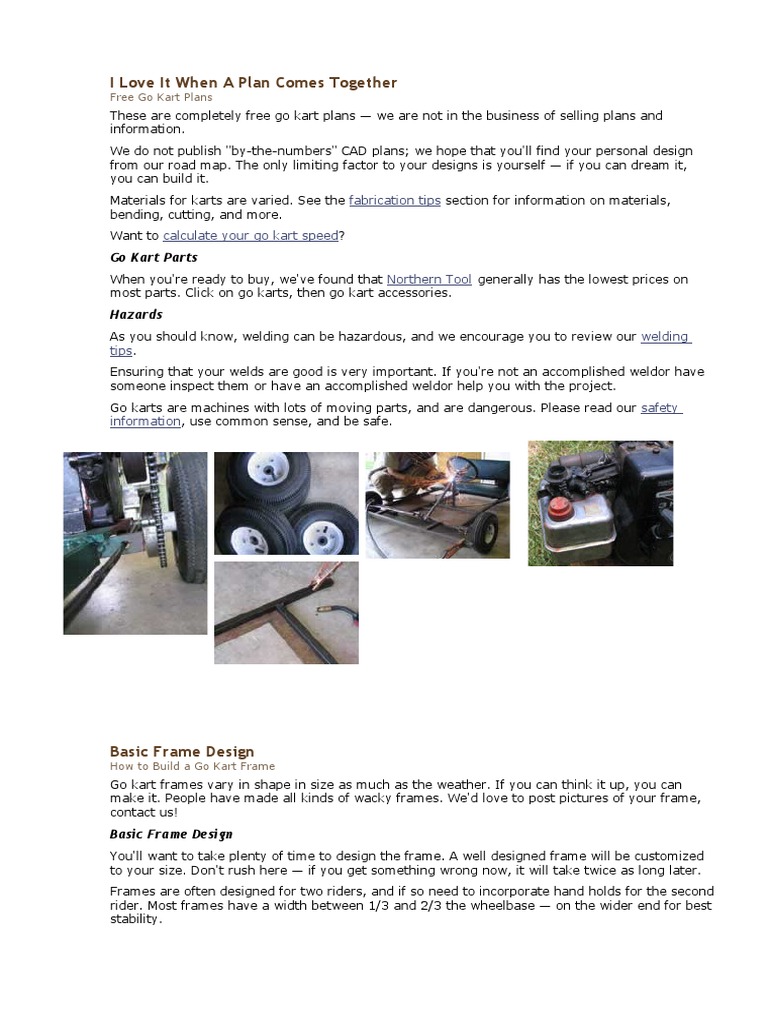 I Love It When A Plan Comes Together
Free Go Kart Plans

These are completely free go kart plans — we are not in the business of selling plans and information.

We do not publish "by-the-numbers" CAD plans; we hope that you'll find your personal design from our road map. The only limiting factor to your designs is yourself — if you can dream it, you can build it.

Materials for karts are varied. See the fabrication tips section for information on materials, bending, cutting, and more.

Want to calculate your go kart speed?

Go Kart Parts

When you're ready to buy, we've found that Northern Tool generally has the lowest prices on most parts. Click on go karts, then go kart accessories.

Hazards

As you should know, welding can be hazardous, and we encourage you to review our welding tips.

Ensuring that your welds are good is very important. If you're not an accomplished weldor have someone inspect them or have an accomplished weldor help you with the project.

Go karts are machines with lots of moving parts, and are dangerous. Please read our safety information, use common sense, and be safe.

Basic Frame Design
How to Build a Go Kart Frame

Go kart frames vary in shape in size as much as the weather. If you can think it up, you can make it. People have made all kinds of wacky frames. We'd love to post pictures of your frame, contact us!

Basic Frame Design

You'll want to take plenty of time to design the frame. A well designed frame will be customized to your size. Don't rush here — if you get something wrong now, it will take twice as long later.

Frames are often designed for two riders, and if so need to incorporate hand holds for the second rider. Most frames have a width between 1/3 and 2/3 the wheelbase — on the wider end for best stability.