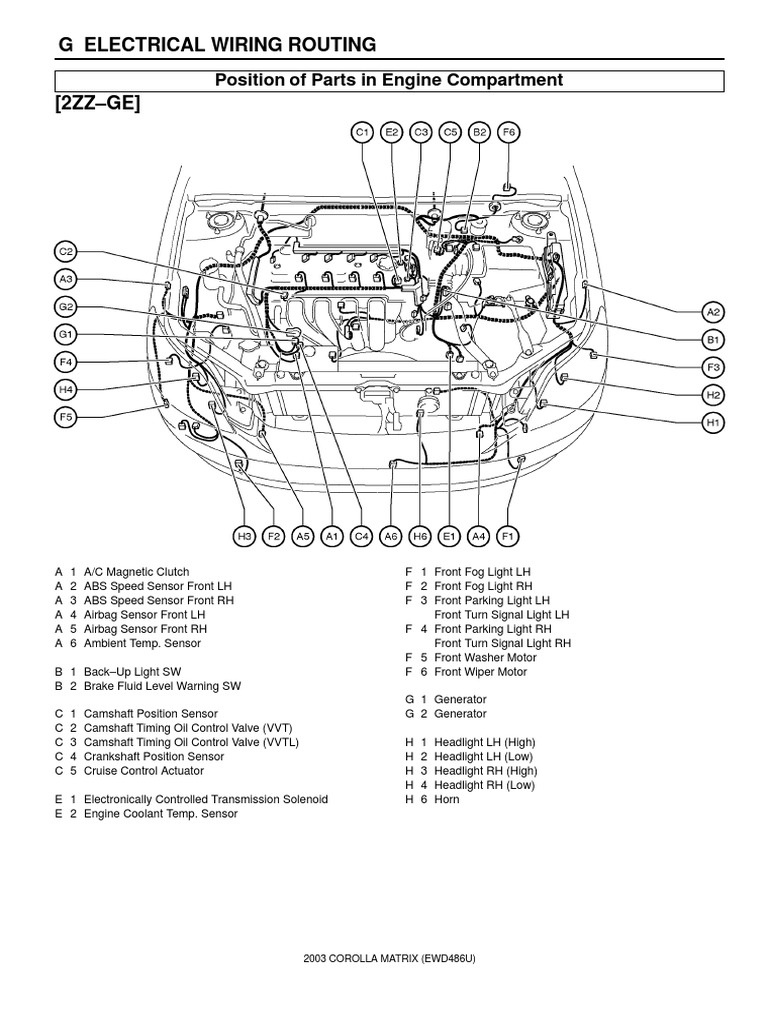 G ELECTRICAL WIRING ROUTING

Position of Parts in Engine Compartment

[2ZZ–GE]

C1 E2 C3 C5 B2 F6

C2
A3
G2
G1
F4
H4
F5

A2
B1
F3
H2
H1

H3 F2 A5 A1 C4 A6 H6 E1 A4 F1

A 1 A/C Magnetic Clutch
A 2 ABS Speed Sensor Front LH
A 3 ABS Speed Sensor Front RH
A 4 Airbag Sensor Front LH
A 5 Airbag Sensor Front RH
A 6 Ambient Temp. Sensor

B 1 Back–Up Light SW
B 2 Brake Fluid Level Warning SW

C 1 Camshaft Position Sensor
C 2 Camshaft Timing Oil Control Valve (VVT)
C 3 Camshaft Timing Oil Control Valve (VVTL)
C 4 Crankshaft Position Sensor
C 5 Cruise Control Actuator

E 1 Electronically Controlled Transmission Solenoid
E 2 Engine Coolant Temp. Sensor

F 1 Front Fog Light LH
F 2 Front Fog Light RH
F 3 Front Parking Light LH
Front Turn Signal Light LH
F 4 Front Parking Light RH
Front Turn Signal Light RH
F 5 Front Washer Motor
F 6 Front Wiper Motor

G 1 Generator
G 2 Generator

H 1 Headlight LH (High)
H 2 Headlight LH (Low)
H 3 Headlight RH (High)
H 4 Headlight RH (Low)
H 6 Horn

2003 COROLLA MATRIX (EWD486U)