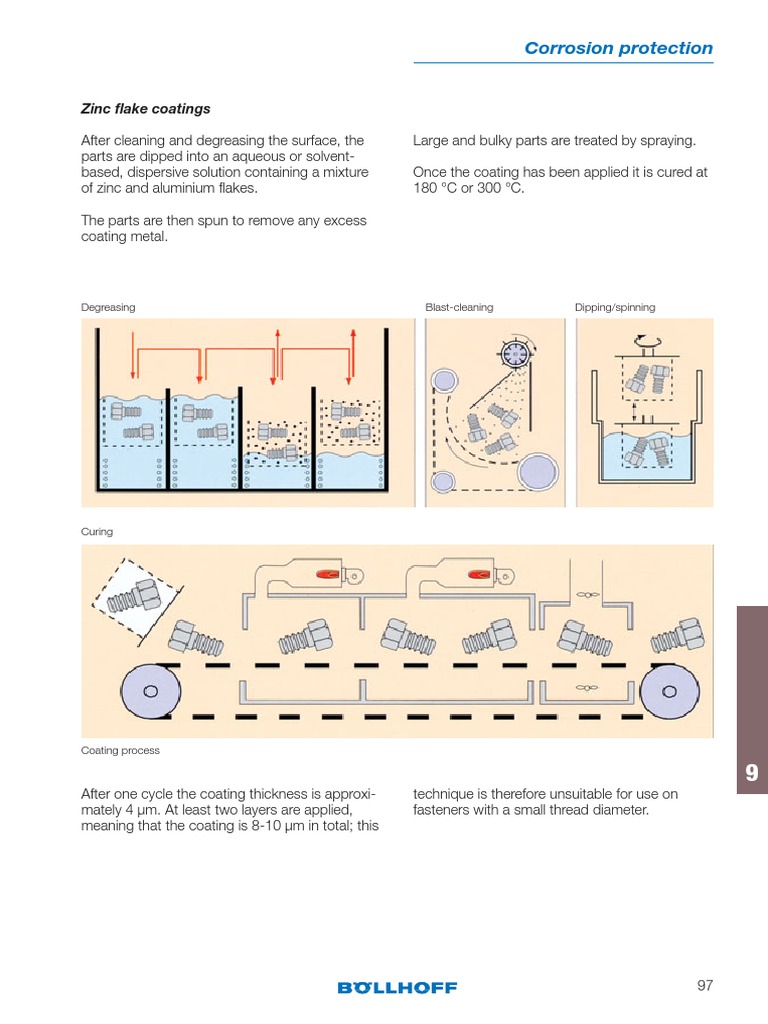 Corrosion protection

Zinc flake coatings

After cleaning and degreasing the surface, the parts are dipped into an aqueous or solvent-based, dispersive solution containing a mixture of zinc and aluminium flakes.

The parts are then spun to remove any excess coating metal.

Large and bulky parts are treated by spraying.

Once the coating has been applied it is cured at 180 °C or 300 °C.

Degreasing

Blast-cleaning

Dipping/spinning

Curing

Coating process

After one cycle the coating thickness is approximately 4 µm. At least two layers are applied, meaning that the coating is 8-10 µm in total; this technique is therefore unsuitable for use on fasteners with a small thread diameter.

9

BÖLLHOFF

97