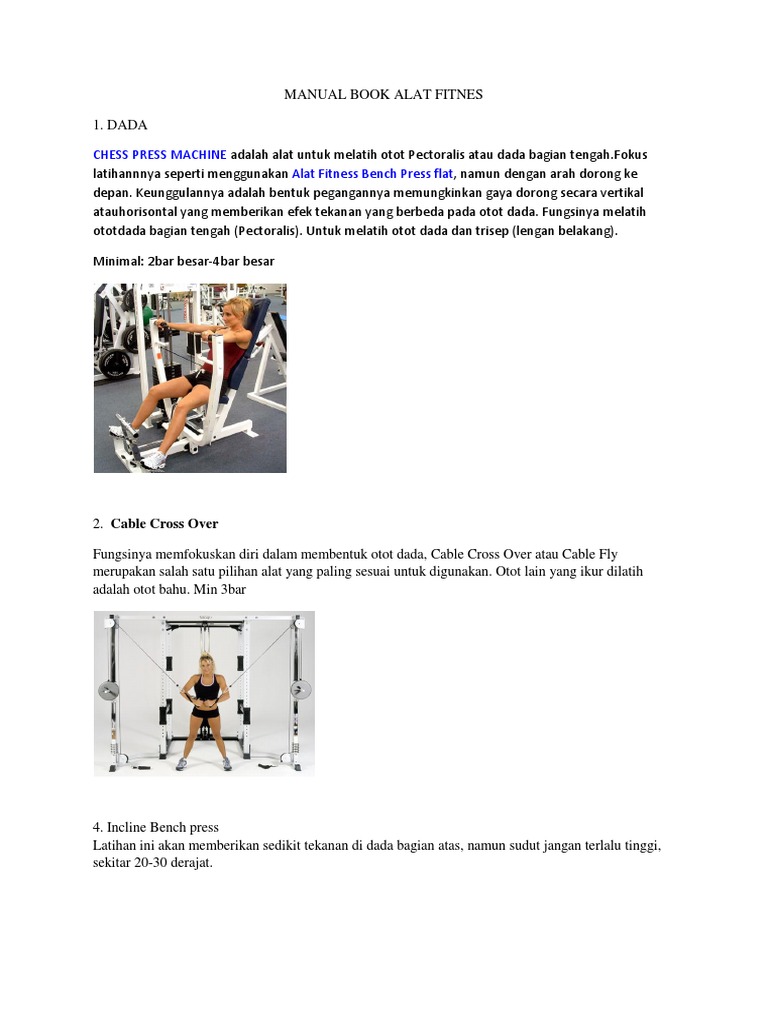 MANUAL BOOK ALAT FITNES

1. DADA

CHESS PRESS MACHINE adalah alat untuk melatih otot Pectoralis atau dada bagian tengah.Fokus latihannnya seperti menggunakan Alat Fitness Bench Press flat, namun dengan arah dorong ke depan. Keunggulannya adalah bentuk pegangannya memungkinkan gaya dorong secara vertikal atauhorisontal yang memberikan efek tekanan yang berbeda pada otot dada. Fungsinya melatih ototdada bagian tengah (Pectoralis). Untuk melatih otot dada dan trisep (lengan belakang).

Minimal: 2bar besar-4bar besar

2. Cable Cross Over

Fungsinya memfokuskan diri dalam membentuk otot dada, Cable Cross Over atau Cable Fly merupakan salah satu pilihan alat yang paling sesuai untuk digunakan. Otot lain yang ikur dilatih adalah otot bahu. Min 3bar

4. Incline Bench press
Latihan ini akan memberikan sedikit tekanan di dada bagian atas, namun sudut jangan terlalu tinggi, sekitar 20-30 derajat.