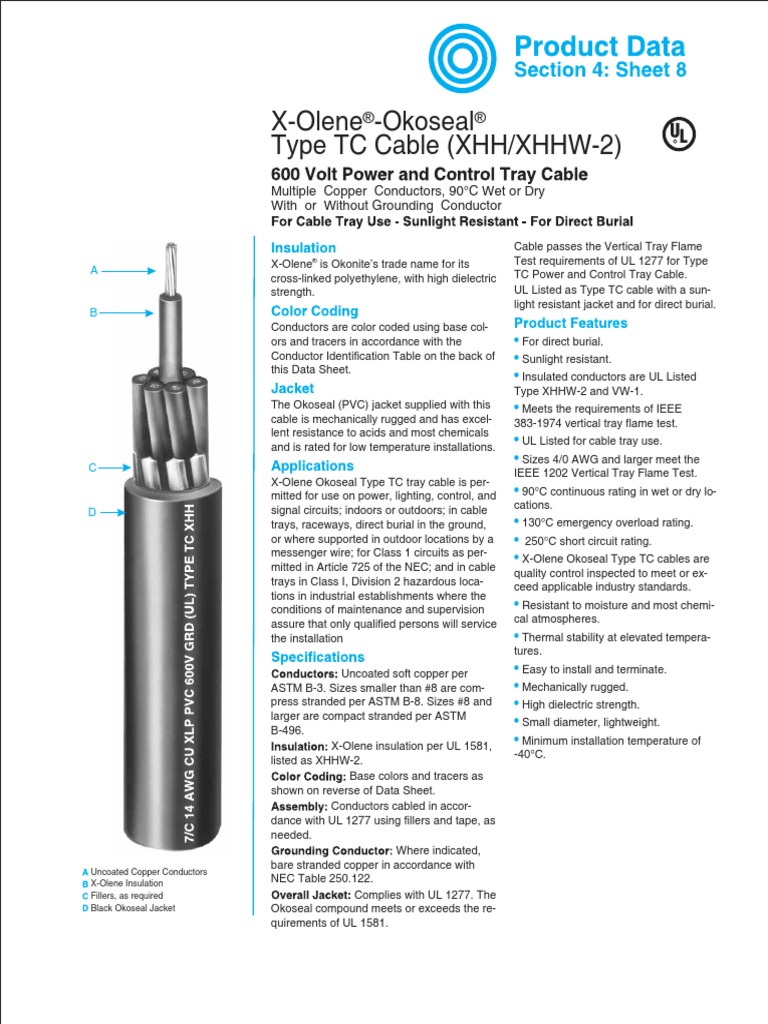 Product Data
Section 4: Sheet 8

X-Olene®-Okoseal®
Type TC Cable (XHH/XHHW-2)

UL

600 Volt Power and Control Tray Cable
Multiple Copper Conductors, 90°C Wet or Dry
With or Without Grounding Conductor
For Cable Tray Use - Sunlight Resistant - For Direct Burial

A
B
C
D

7/C 14 AWG CU XLP PVC 600V GRD (UL) TYPE TC XHH

A Uncoated Copper Conductors
B X-Olene Insulation
C Fillers, as required
D Black Okoseal Jacket

Insulation
X-Olene® is Okonite's trade name for its cross-linked polyethylene, with high dielectric strength.

Color Coding
Conductors are color coded using base colors and tracers in accordance with the Conductor Identification Table on the back of this Data Sheet.

Jacket
The Okoseal (PVC) jacket supplied with this cable is mechanically rugged and has excellent resistance to acids and most chemicals and is rated for low temperature installations.

Applications
X-Olene Okoseal Type TC tray cable is permitted for use on power, lighting, control, and signal circuits; indoors or outdoors; in cable trays, raceways, direct burial in the ground, or where supported in outdoor locations by a messenger wire; for Class 1 circuits as permitted in Article 725 of the NEC; and in cable trays in Class I, Division 2 hazardous locations in industrial establishments where the conditions of maintenance and supervision assure that only qualified persons will service the installation

Specifications
Conductors: Uncoated soft copper per ASTM B-3. Sizes smaller than #8 are compress stranded per ASTM B-8. Sizes #8 and larger are compact stranded per ASTM B-496.
Insulation: X-Olene insulation per UL 1581, listed as XHHW-2.
Color Coding: Base colors and tracers as shown on reverse of Data Sheet.
Assembly: Conductors cabled in accordance with UL 1277 using fillers and tape, as needed.
Grounding Conductor: Where indicated, bare stranded copper in accordance with NEC Table 250.122.
Overall Jacket: Complies with UL 1277. The Okoseal compound meets or exceeds the requirements of UL 1581.

Cable passes the Vertical Tray Flame Test requirements of UL 1277 for Type TC Power and Control Tray Cable.
UL Listed as Type TC cable with a sunlight resistant jacket and for direct burial.

Product Features
• For direct burial.
• Sunlight resistant.
• Insulated conductors are UL Listed Type XHHW-2 and VW-1.
• Meets the requirements of IEEE 383-1974 vertical tray flame test.
• UL Listed for cable tray use.
• Sizes 4/0 AWG and larger meet the IEEE 1202 Vertical Tray Flame Test.
• 90°C continuous rating in wet or dry locations.
• 130°C emergency overload rating.
• 250°C short circuit rating.
• X-Olene Okoseal Type TC cables are quality control inspected to meet or exceed applicable industry standards.
• Resistant to moisture and most chemical atmospheres.
• Thermal stability at elevated temperatures.
• Easy to install and terminate.
• Mechanically rugged.
• High dielectric strength.
• Small diameter, lightweight.
• Minimum installation temperature of -40°C.