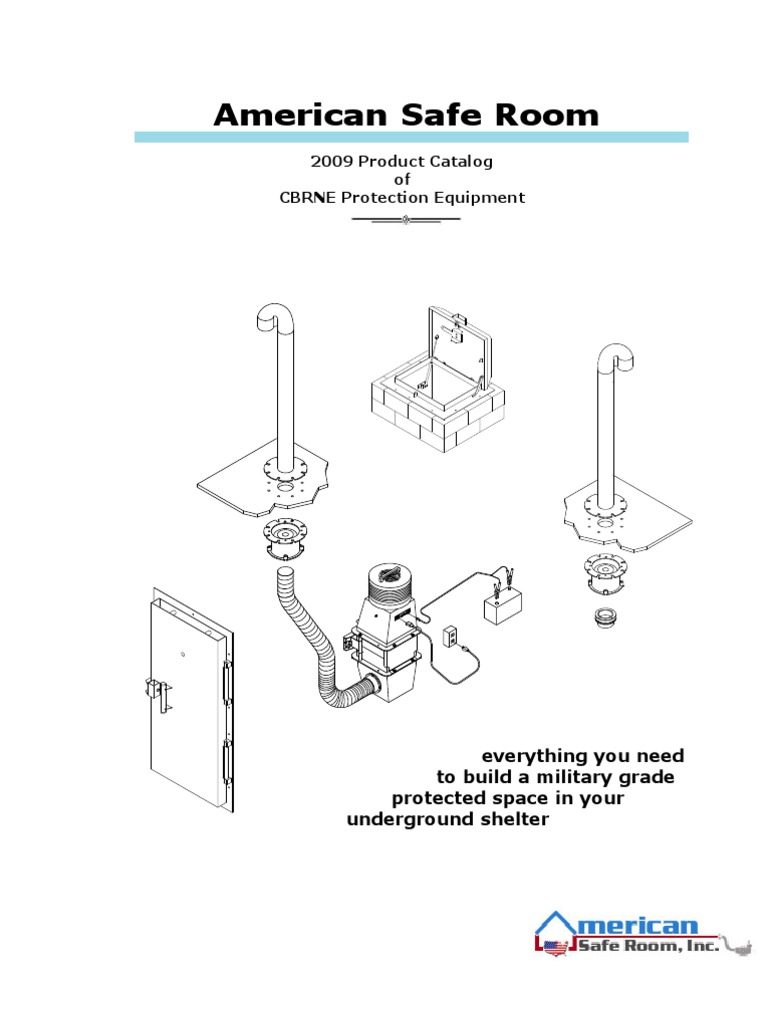 American Safe Room

2009 Product Catalog
of
CBRNE Protection Equipment

everything you need
to build a military grade
protected space in your
underground shelter

American
Safe Room, Inc.