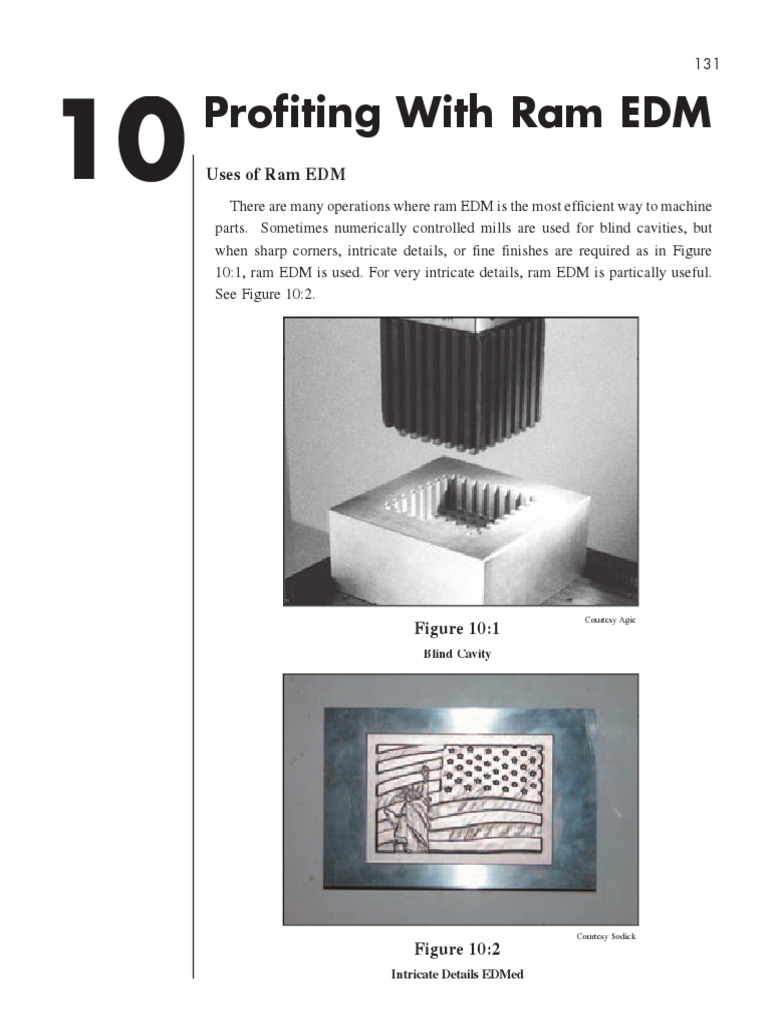 131

10 Profiting With Ram EDM

Uses of Ram EDM

There are many operations where ram EDM is the most efficient way to machine parts. Sometimes numerically controlled mills are used for blind cavities, but when sharp corners, intricate details, or fine finishes are required as in Figure 10:1, ram EDM is used. For very intricate details, ram EDM is partically useful. See Figure 10:2.

Courtesy Agie

Figure 10:1
Blind Cavity

Courtesy Sodick

Figure 10:2
Intricate Details EDMed