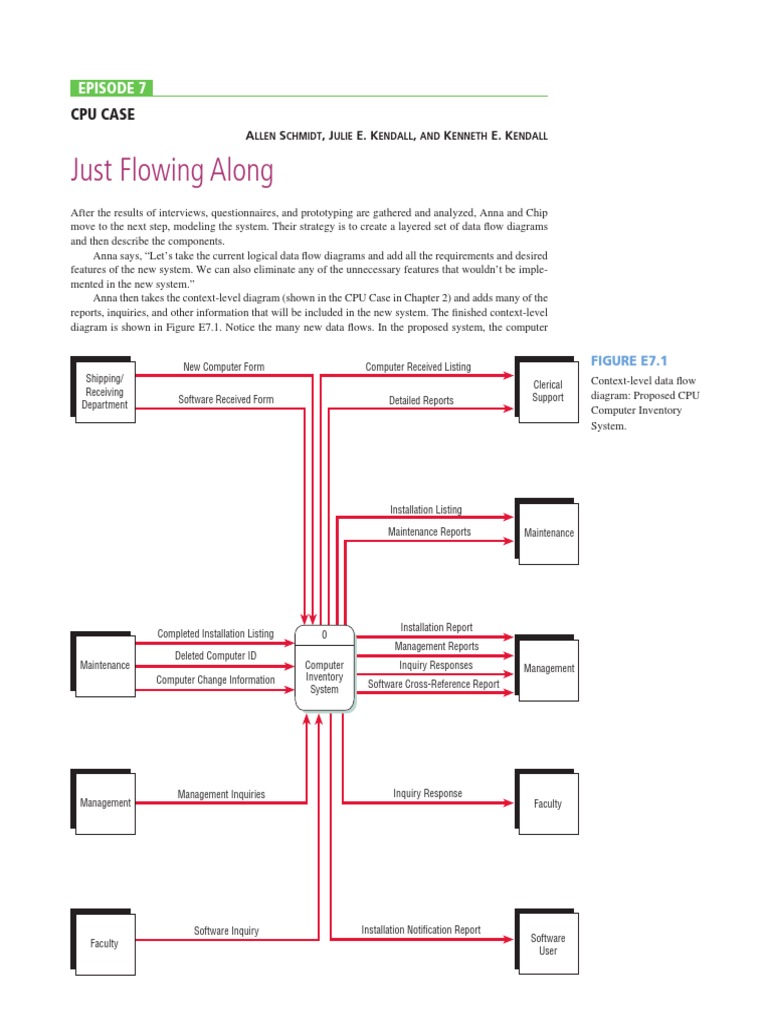 EPISODE 7

CPU CASE

ALLEN SCHMIDT, JULIE E. KENDALL, AND KENNETH E. KENDALL

Just Flowing Along

After the results of interviews, questionnaires, and prototyping are gathered and analyzed, Anna and Chip move to the next step, modeling the system. Their strategy is to create a layered set of data flow diagrams and then describe the components.

Anna says, "Let's take the current logical data flow diagrams and add all the requirements and desired features of the new system. We can also eliminate any of the unnecessary features that wouldn't be implemented in the new system."

Anna then takes the context-level diagram (shown in the CPU Case in Chapter 2) and adds many of the reports, inquiries, and other information that will be included in the new system. The finished context-level diagram is shown in Figure E7.1. Notice the many new data flows. In the proposed system, the computer

FIGURE E7.1

Context-level data flow diagram: Proposed CPU Computer Inventory System.

Shipping/ Receiving Department

New Computer Form

Software Received Form

Computer Received Listing

Detailed Reports

Clerical Support

Installation Listing

Maintenance Reports

Maintenance

Maintenance

Completed Installation Listing

Deleted Computer ID

Computer Change Information

0

Computer Inventory System

Installation Report

Management Reports

Inquiry Responses

Software Cross-Reference Report

Management

Management

Management Inquiries

Inquiry Response

Faculty

Faculty

Software Inquiry

Installation Notification Report

Software User