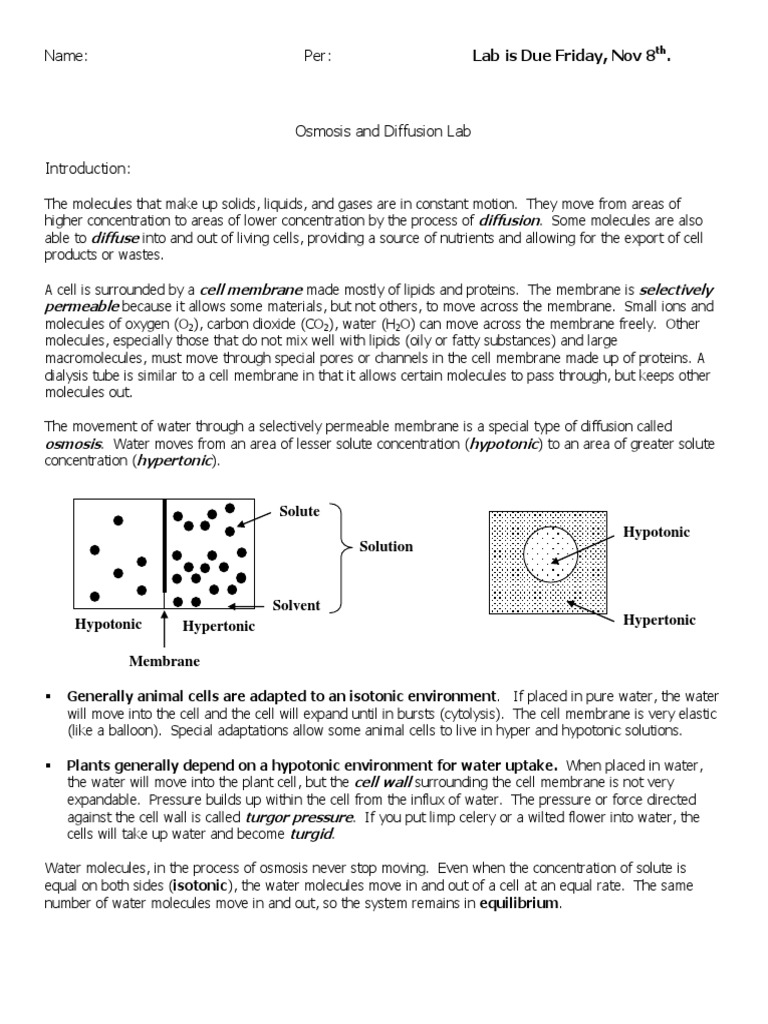 Name: Per: Lab is Due Friday, Nov 8$^{th}$.

Osmosis and Diffusion Lab

Introduction:

The molecules that make up solids, liquids, and gases are in constant motion. They move from areas of higher concentration to areas of lower concentration by the process of diffusion. Some molecules are also able to diffuse into and out of living cells, providing a source of nutrients and allowing for the export of cell products or wastes.

A cell is surrounded by a cell membrane made mostly of lipids and proteins. The membrane is selectively permeable because it allows some materials, but not others, to move across the membrane. Small ions and molecules of oxygen ($O_2$), carbon dioxide ($CO_2$), water ($H_2O$) can move across the membrane freely. Other molecules, especially those that do not mix well with lipids (oily or fatty substances) and large macromolecules, must move through special pores or channels in the cell membrane made up of proteins. A dialysis tube is similar to a cell membrane in that it allows certain molecules to pass through, but keeps other molecules out.

The movement of water through a selectively permeable membrane is a special type of diffusion called osmosis. Water moves from an area of lesser solute concentration (hypotonic) to an area of greater solute concentration (hypertonic).

Solute
Solution
Solvent
Hypotonic
Hypertonic
Membrane

Hypotonic
Hypertonic

▪ Generally animal cells are adapted to an isotonic environment. If placed in pure water, the water will move into the cell and the cell will expand until in bursts (cytolysis). The cell membrane is very elastic (like a balloon). Special adaptations allow some animal cells to live in hyper and hypotonic solutions.

▪ Plants generally depend on a hypotonic environment for water uptake. When placed in water, the water will move into the plant cell, but the cell wall surrounding the cell membrane is not very expandable. Pressure builds up within the cell from the influx of water. The pressure or force directed against the cell wall is called turgor pressure. If you put limp celery or a wilted flower into water, the cells will take up water and become turgid.

Water molecules, in the process of osmosis never stop moving. Even when the concentration of solute is equal on both sides (isotonic), the water molecules move in and out of a cell at an equal rate. The same number of water molecules move in and out, so the system remains in equilibrium.