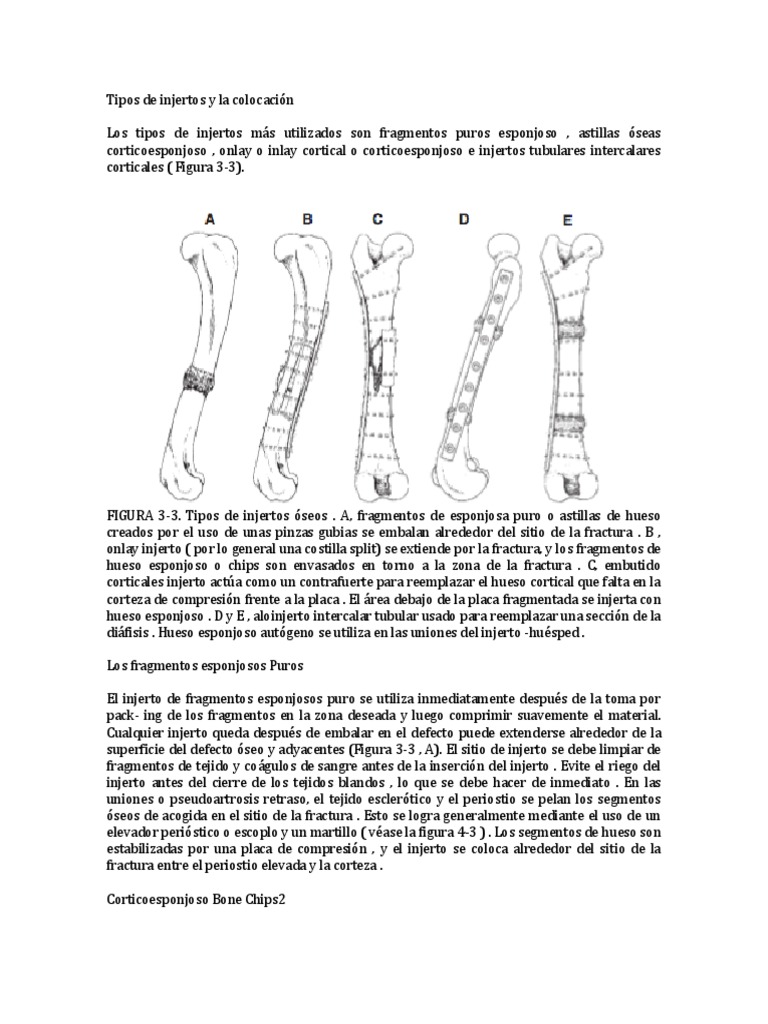 Tipos de injertos y la colocación

Los tipos de injertos más utilizados son fragmentos puros esponjoso , astillas óseas corticoesponjoso , onlay o inlay cortical o corticoesponjoso e injertos tubulares intercalares corticales ( Figura 3-3).

A B C D E

FIGURA 3-3. Tipos de injertos óseos . A, fragmentos de esponjosa puro o astillas de hueso creados por el uso de unas pinzas gubias se embalan alrededor del sitio de la fractura . B , onlay injerto ( por lo general una costilla split) se extiende por la fractura, y los fragmentos de hueso esponjoso o chips son envasados en torno a la zona de la fractura . C, embutido corticales injerto actúa como un contrafuerte para reemplazar el hueso cortical que falta en la corteza de compresión frente a la placa . El área debajo de la placa fragmentada se injerta con hueso esponjoso . D y E , aloinjerto intercalar tubular usado para reemplazar una sección de la diáfisis . Hueso esponjoso autógeno se utiliza en las uniones del injerto -huésped .

Los fragmentos esponjosos Puros

El injerto de fragmentos esponjosos puro se utiliza inmediatamente después de la toma por pack- ing de los fragmentos en la zona deseada y luego comprimir suavemente el material. Cualquier injerto queda después de embalar en el defecto puede extenderse alrededor de la superficie del defecto óseo y adyacentes (Figura 3-3 , A). El sitio de injerto se debe limpiar de fragmentos de tejido y coágulos de sangre antes de la inserción del injerto . Evite el riego del injerto antes del cierre de los tejidos blandos , lo que se debe hacer de inmediato . En las uniones o pseudoartrosis retraso, el tejido esclerótico y el periostio se pelan los segmentos óseos de acogida en el sitio de la fractura . Esto se logra generalmente mediante el uso de un elevador perióstico o escoplo y un martillo ( véase la figura 4-3 ) . Los segmentos de hueso son estabilizadas por una placa de compresión , y el injerto se coloca alrededor del sitio de la fractura entre el periostio elevada y la corteza .

Corticoesponjoso Bone Chips2