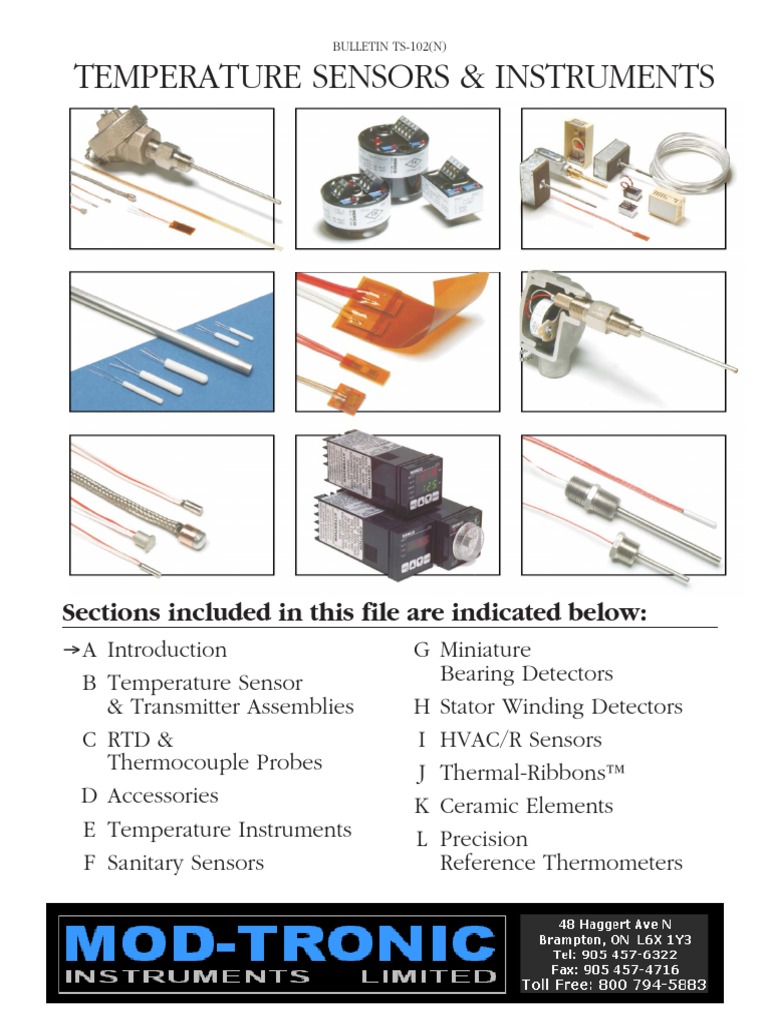 BULLETIN TS-102(N)

TEMPERATURE SENSORS & INSTRUMENTS

Sections included in this file are indicated below:

→A Introduction

B Temperature Sensor & Transmitter Assemblies

C RTD & Thermocouple Probes

D Accessories

E Temperature Instruments

F Sanitary Sensors

G Miniature Bearing Detectors

H Stator Winding Detectors

I HVAC/R Sensors

J Thermal-Ribbons™

K Ceramic Elements

L Precision Reference Thermometers

MOD-TRONIC
INSTRUMENTS LIMITED

48 Haggert Ave N
Brampton, ON L6X 1Y3
Tel: 905 457-6322
Fax: 905 457-4716
Toll Free: 800 794-5883