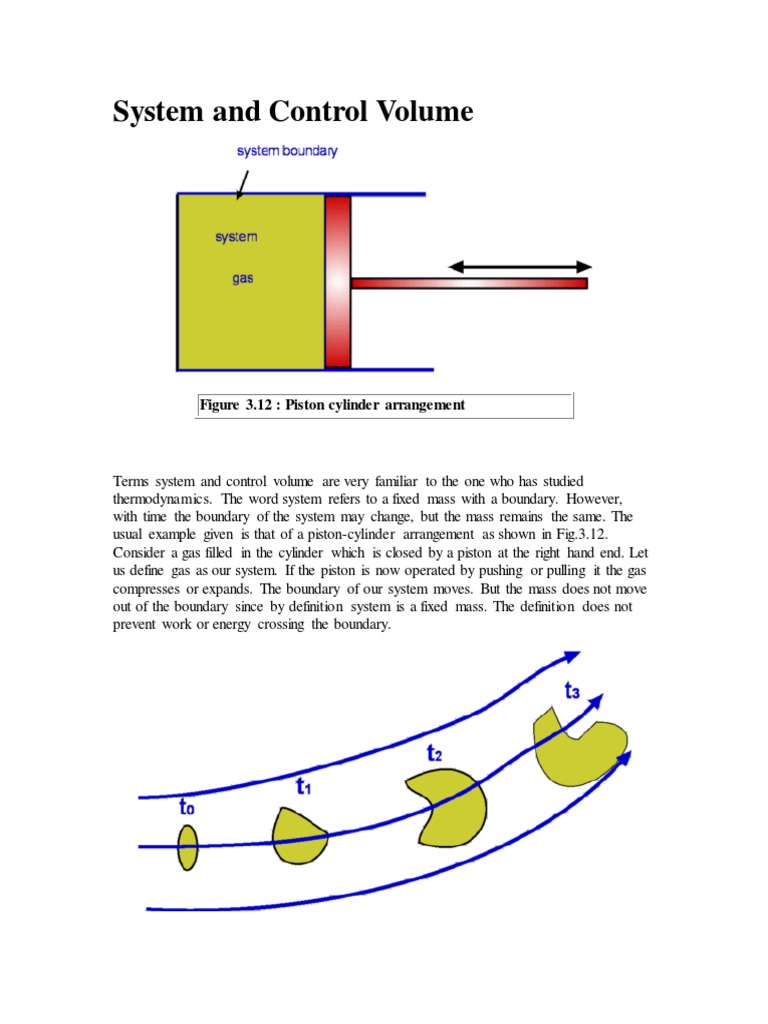 System and Control Volume

system boundary

system

gas

Figure 3.12 : Piston cylinder arrangement

Terms system and control volume are very familiar to the one who has studied thermodynamics. The word system refers to a fixed mass with a boundary. However, with time the boundary of the system may change, but the mass remains the same. The usual example given is that of a piston-cylinder arrangement as shown in Fig.3.12. Consider a gas filled in the cylinder which is closed by a piston at the right hand end. Let us define gas as our system. If the piston is now operated by pushing or pulling it the gas compresses or expands. The boundary of our system moves. But the mass does not move out of the boundary since by definition system is a fixed mass. The definition does not prevent work or energy crossing the boundary.

$t_0$

$t_1$

$t_2$

$t_3$