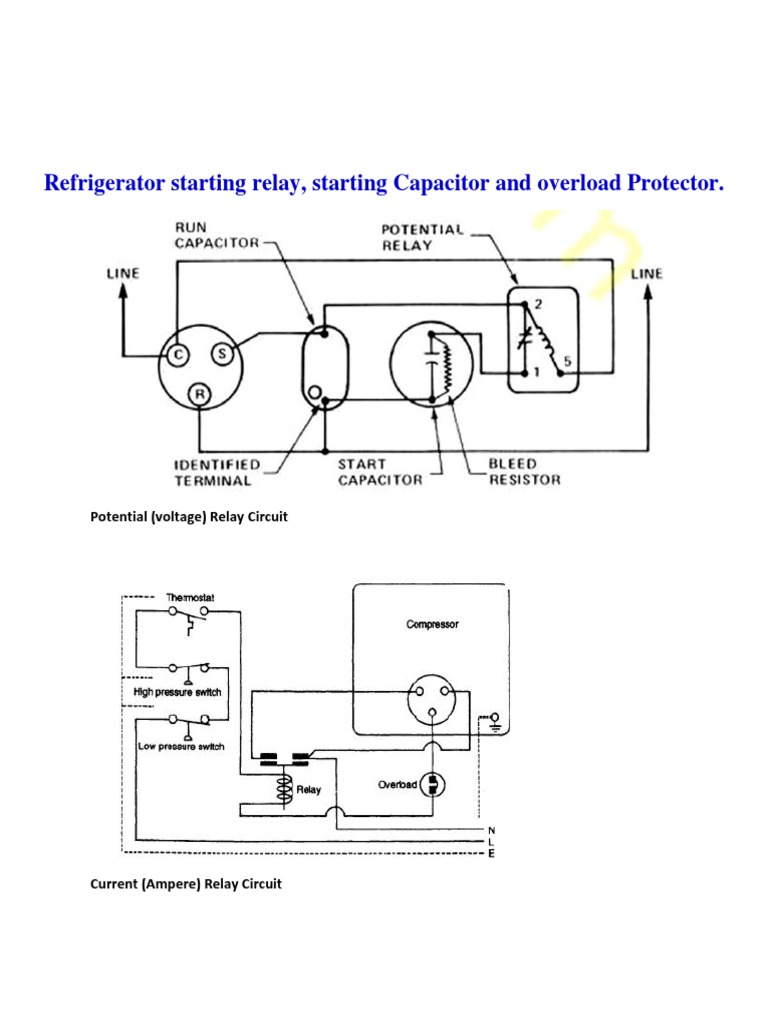 Refrigerator starting relay, starting Capacitor and overload Protector.

RUN CAPACITOR

POTENTIAL RELAY

LINE

LINE

C

S

R

2

1

5

IDENTIFIED TERMINAL

START CAPACITOR

BLEED RESISTOR

Potential (voltage) Relay Circuit

Thermostat

High pressure switch

Low pressure switch

Compressor

Relay

Overload

N

L

E

Current (Ampere) Relay Circuit