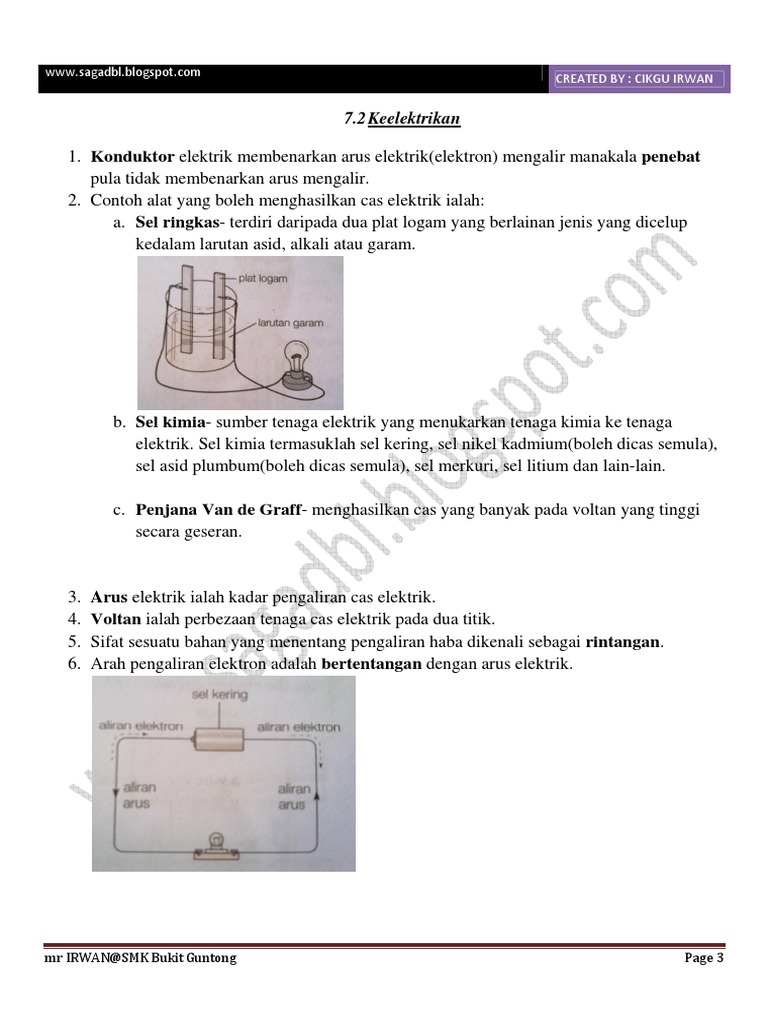 www.sagadbl.blogspot.com

CREATED BY : CIKGU IRWAN

7.2 Keelektrikan

1. **Konduktor** elektrik membenarkan arus elektrik(elektron) mengalir manakala **penebat** pula tidak membenarkan arus mengalir.
2. Contoh alat yang boleh menghasilkan cas elektrik ialah:
 a. **Sel ringkas**- terdiri daripada dua plat logam yang berlainan jenis yang dicelup kedalam larutan asid, alkali atau garam.

plat logam
larutan garam

 b. **Sel kimia**- sumber tenaga elektrik yang menukarkan tenaga kimia ke tenaga elektrik. Sel kimia termasuklah sel kering, sel nikel kadmium(boleh dicas semula), sel asid plumbum(boleh dicas semula), sel merkuri, sel litium dan lain-lain.

 c. **Penjana Van de Graff**- menghasilkan cas yang banyak pada voltan yang tinggi secara geseran.

3. **Arus** elektrik ialah kadar pengaliran cas elektrik.
4. **Voltan** ialah perbezaan tenaga cas elektrik pada dua titik.
5. Sifat sesuatu bahan yang menentang pengaliran haba dikenali sebagai **rintangan**.
6. Arah pengaliran elektron adalah **bertentangan** dengan arus elektrik.

sel kering
aliran elektron
aliran elektron
aliran arus
aliran arus

www.sagadbl.blogspot.com

mr IRWAN@SMK Bukit Guntong

Page 3