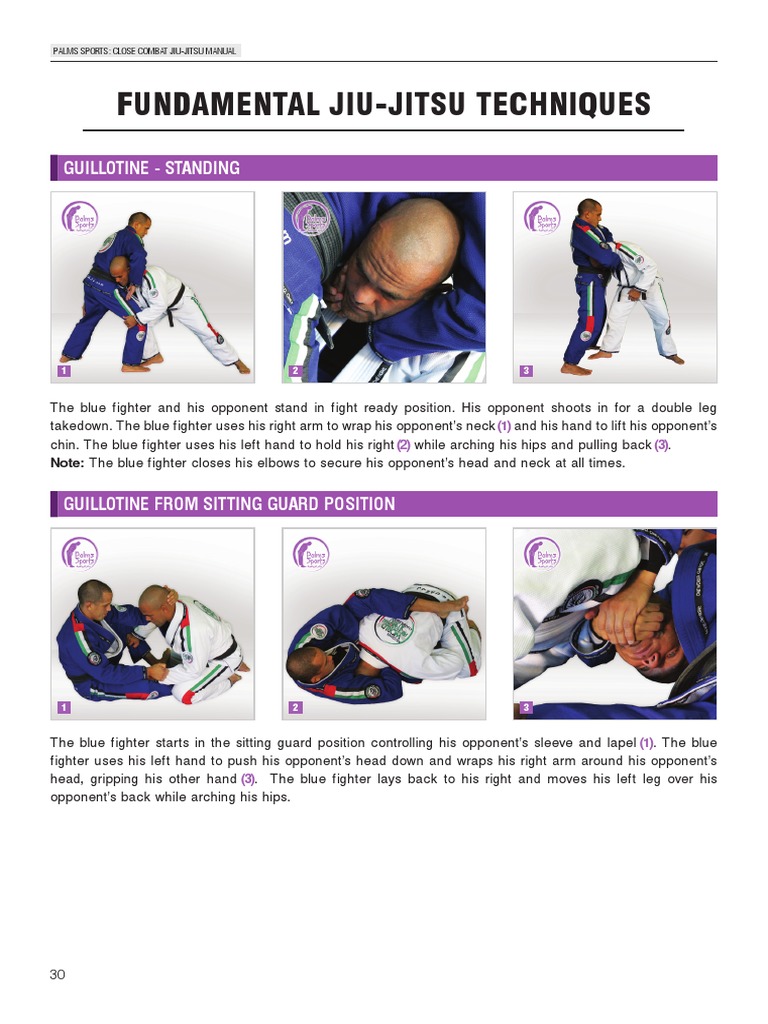 PALMS SPORTS: CLOSE COMBAT JIU-JITSU MANUAL

FUNDAMENTAL JIU-JITSU TECHNIQUES

GUILLOTINE - STANDING

Palms Sports

1

Palms Sports

2

Palms Sports

3

The blue fighter and his opponent stand in fight ready position. His opponent shoots in for a double leg takedown. The blue fighter uses his right arm to wrap his opponent's neck (1) and his hand to lift his opponent's chin. The blue fighter uses his left hand to hold his right (2) while arching his hips and pulling back (3).
Note: The blue fighter closes his elbows to secure his opponent's head and neck at all times.

GUILLOTINE FROM SITTING GUARD POSITION

Palms Sports

1

Palms Sports

2

Palms Sports

3

The blue fighter starts in the sitting guard position controlling his opponent's sleeve and lapel (1). The blue fighter uses his left hand to push his opponent's head down and wraps his right arm around his opponent's head, gripping his other hand (3). The blue fighter lays back to his right and moves his left leg over his opponent's back while arching his hips.

30