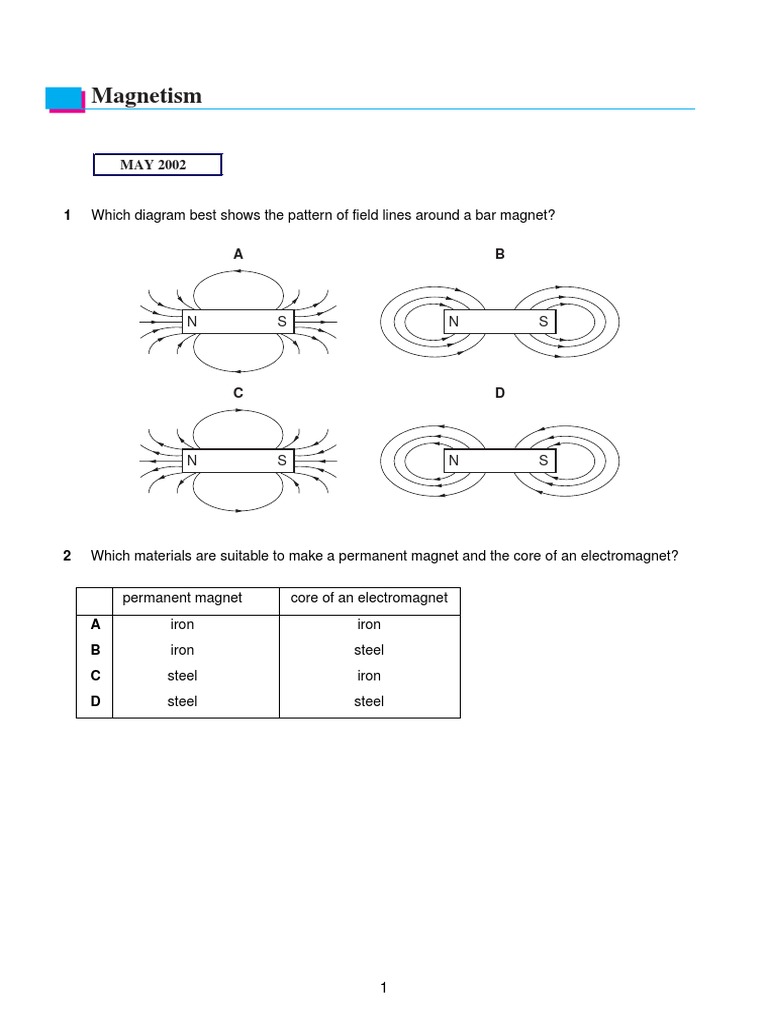 Magnetism

MAY 2002

1 Which diagram best shows the pattern of field lines around a bar magnet?

A

N S

B

N S

C

N S

D

N S

2 Which materials are suitable to make a permanent magnet and the core of an electromagnet?

| | permanent magnet | core of an electromagnet |
|---|---|---|
| A | iron | iron |
| B | iron | steel |
| C | steel | iron |
| D | steel | steel |

1