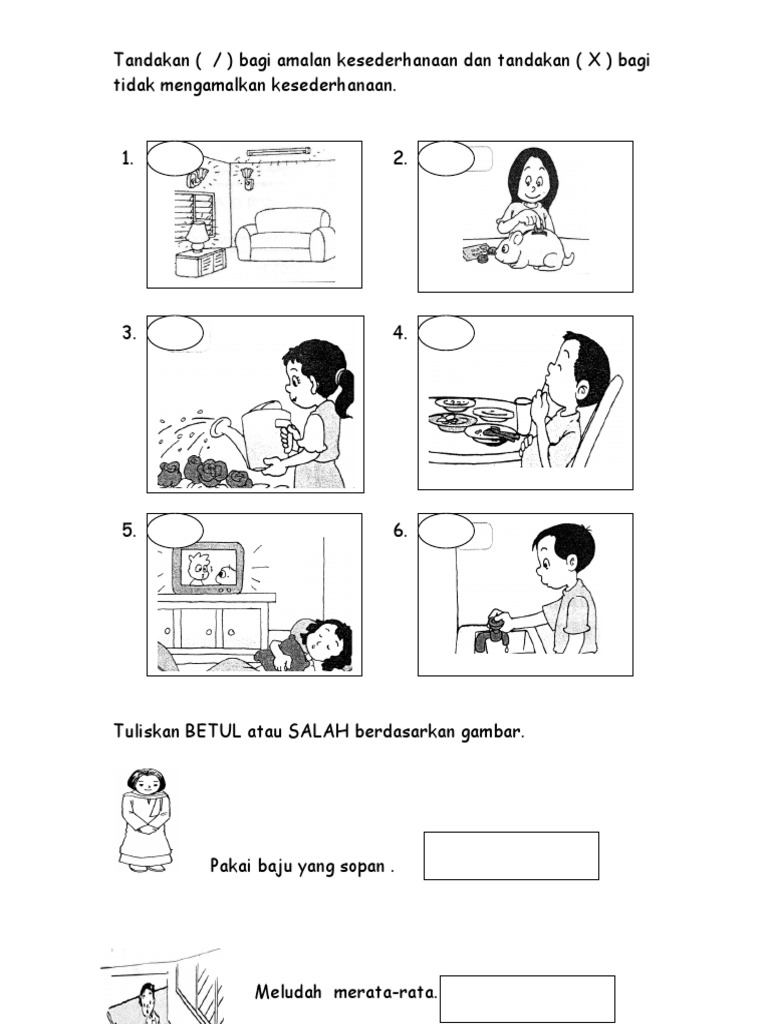 Tandakan ( / ) bagi amalan kesederhanaan dan tandakan ( X ) bagi tidak mengamalkan kesederhanaan.

1.

2.

3.

4.

5.

6.

Tuliskan BETUL atau SALAH berdasarkan gambar.

Pakai baju yang sopan .

Meludah merata-rata.