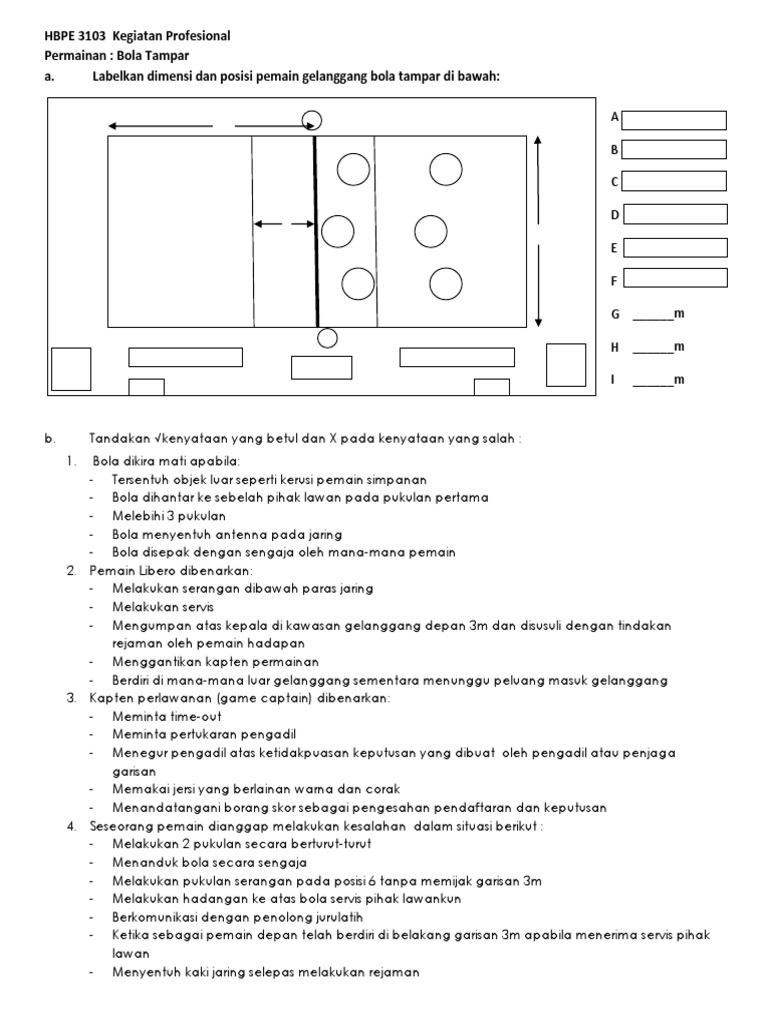 HBPE 3103 Kegiatan Profesional
Permainan : Bola Tampar
a. Labelkan dimensi dan posisi pemain gelanggang bola tampar di bawah:

A
B
C
D
E
F
G ______m
H ______m
I ______m

b. Tandakan √kenyataan yang betul dan X pada kenyataan yang salah :

1. Bola dikira mati apabila:
- Tersentuh objek luar seperti kerusi pemain simpanan
- Bola dihantar ke sebelah pihak lawan pada pukulan pertama
- Melebihi 3 pukulan
- Bola menyentuh antenna pada jaring
- Bola disepak dengan sengaja oleh mana-mana pemain

2. Pemain Libero dibenarkan:
- Melakukan serangan dibawah paras jaring
- Melakukan servis
- Mengumpan atas kepala di kawasan gelanggang depan 3m dan disusuli dengan tindakan rejaman oleh pemain hadapan
- Menggantikan kapten permainan
- Berdiri di mana-mana luar gelanggang sementara menunggu peluang masuk gelanggang

3. Kapten perlawanan (game captain) dibenarkan:
- Meminta time-out
- Meminta pertukaran pengadil
- Menegur pengadil atas ketidakpuasan keputusan yang dibuat oleh pengadil atau penjaga garisan
- Memakai jersi yang berlainan warna dan corak
- Menandatangani borang skor sebagai pengesahan pendaftaran dan keputusan

4. Seseorang pemain dianggap melakukan kesalahan dalam situasi berikut :
- Melakukan 2 pukulan secara berturut-turut
- Menanduk bola secara sengaja
- Melakukan pukulan serangan pada posisi 6 tanpa memijak garisan 3m
- Melakukan hadangan ke atas bola servis pihak lawankun
- Berkomunikasi dengan penolong jurulatih
- Ketika sebagai pemain depan telah berdiri di belakang garisan 3m apabila menerima servis pihak lawan
- Menyentuh kaki jaring selepas melakukan rejaman