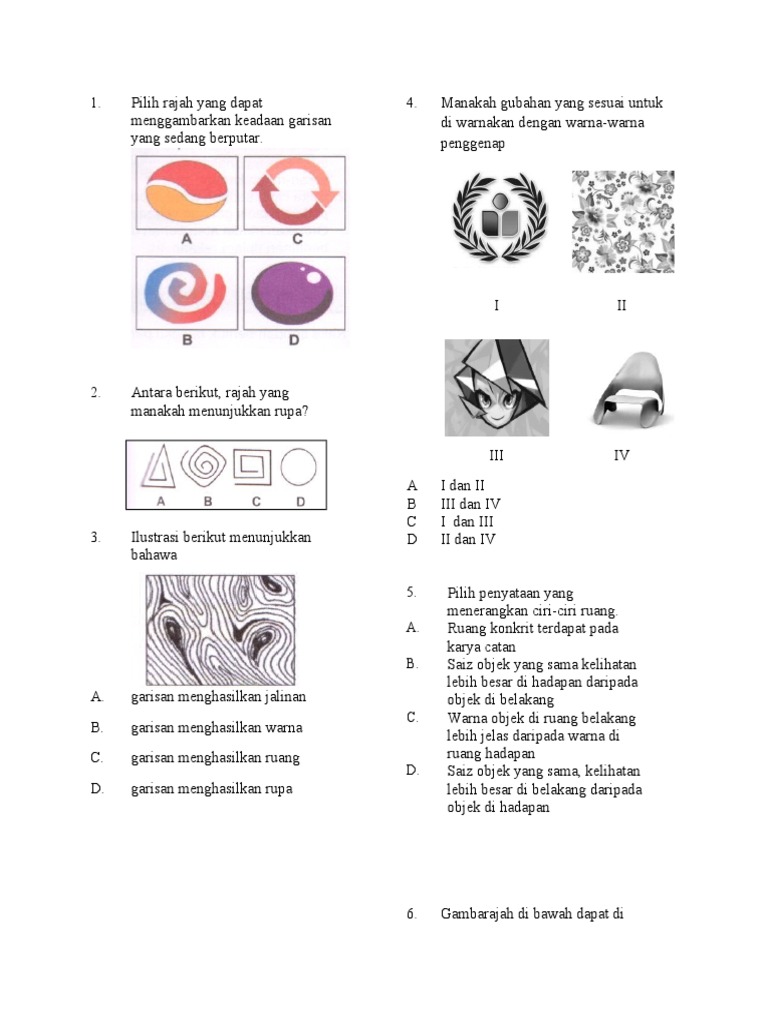 1. Pilih rajah yang dapat menggambarkan keadaan garisan yang sedang berputar.

A C

B D

2. Antara berikut, rajah yang manakah menunjukkan rupa?

A B C D

3. Ilustrasi berikut menunjukkan bahawa

A. garisan menghasilkan jalinan

B. garisan menghasilkan warna

C. garisan menghasilkan ruang

D. garisan menghasilkan rupa

4. Manakah gubahan yang sesuai untuk di warnakan dengan warna-warna penggenap

I II

III IV

A I dan II
B III dan IV
C I dan III
D II dan IV

5. Pilih penyataan yang menerangkan ciri-ciri ruang.
A. Ruang konkrit terdapat pada karya catan
B. Saiz objek yang sama kelihatan lebih besar di hadapan daripada objek di belakang
C. Warna objek di ruang belakang lebih jelas daripada warna di ruang hadapan
D. Saiz objek yang sama, kelihatan lebih besar di belakang daripada objek di hadapan

6. Gambarajah di bawah dapat di