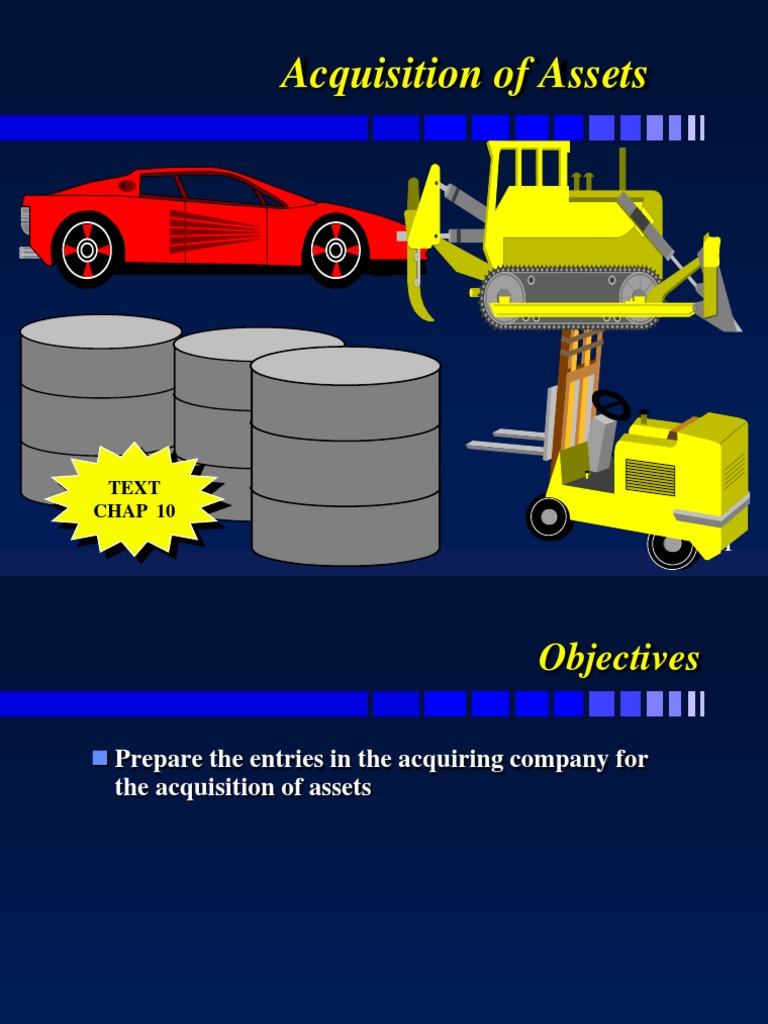 Acquisition of Assets

TEXT
CHAP 10

Objectives

Prepare the entries in the acquiring company for the acquisition of assets