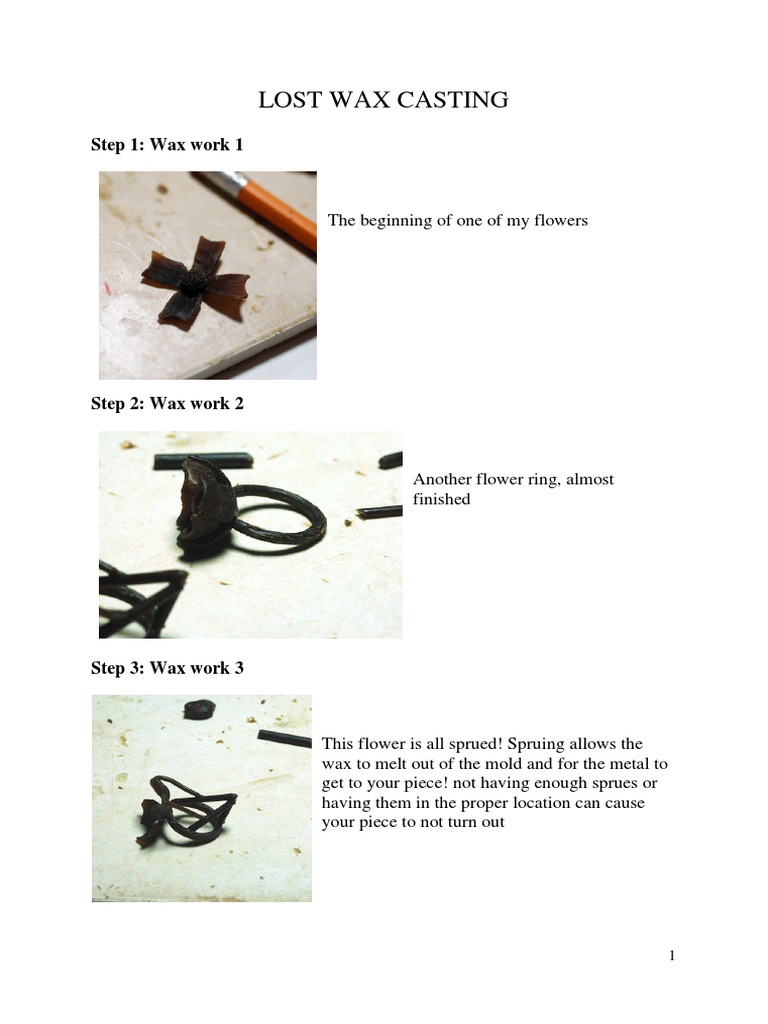 LOST WAX CASTING

Step 1: Wax work 1

The beginning of one of my flowers

Step 2: Wax work 2

Another flower ring, almost finished

Step 3: Wax work 3

This flower is all sprued! Spruing allows the wax to melt out of the mold and for the metal to get to your piece! not having enough sprues or having them in the proper location can cause your piece to not turn out

1