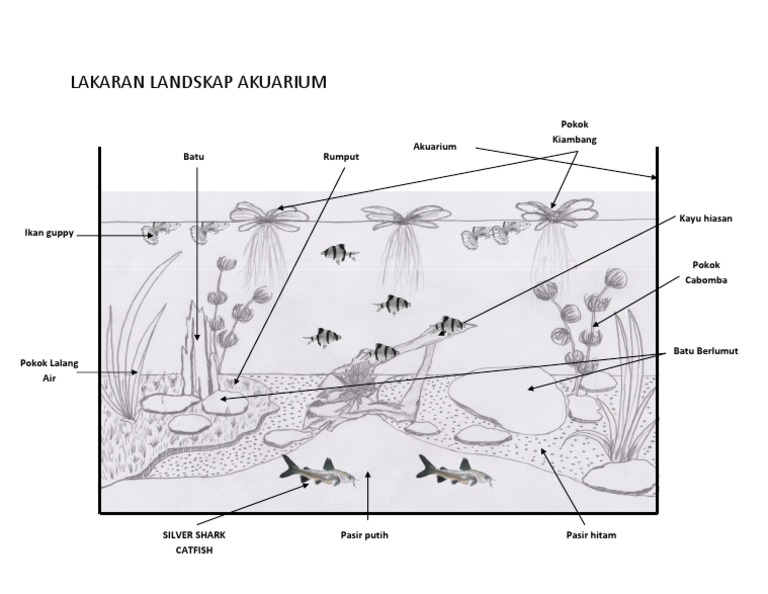 LAKARAN LANDSKAP AKUARIUM

Pokok Kiambang

Akuarium

Batu

Rumput

Ikan guppy

Kayu hiasan

Pokok Cabomba

Pokok Lalang Air

Batu Berlumut

SILVER SHARK CATFISH

Pasir putih

Pasir hitam