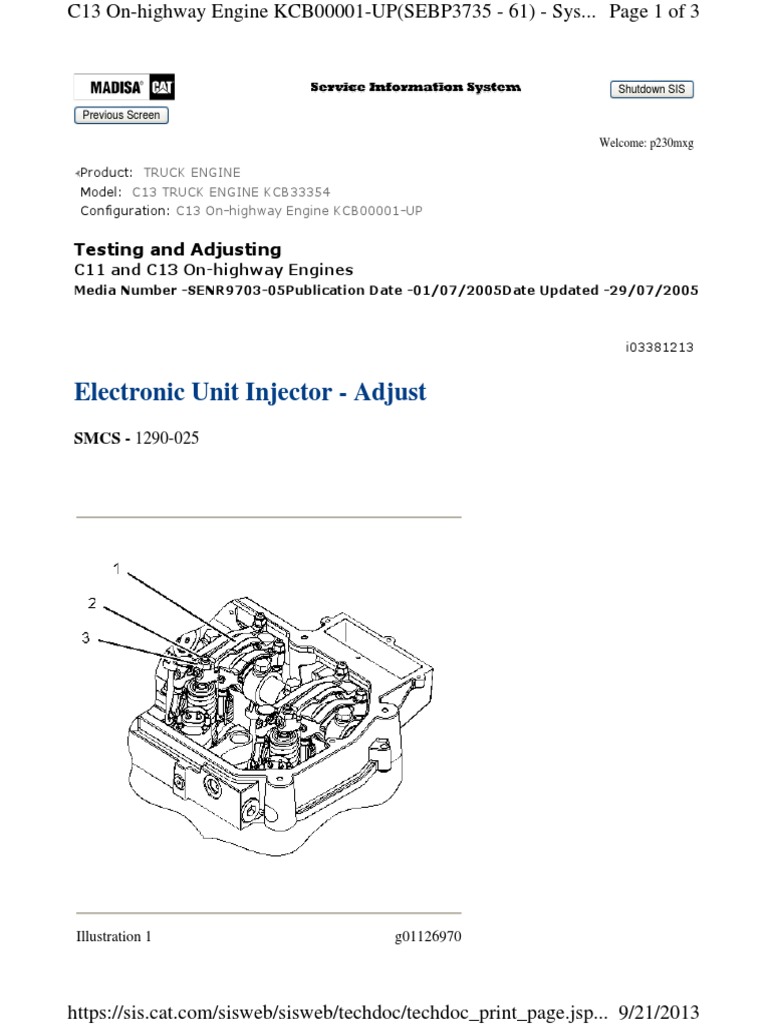 C13 On-highway Engine KCB00001-UP(SEBP3735 - 61) - Sys... Page 1 of 3

MADISA CAT

Service Information System

Shutdown SIS

Previous Screen

Welcome: p230mxg

Product: TRUCK ENGINE
Model: C13 TRUCK ENGINE KCB33354
Configuration: C13 On-highway Engine KCB00001-UP

Testing and Adjusting
C11 and C13 On-highway Engines
Media Number -SENR9703-05Publication Date -01/07/2005Date Updated -29/07/2005

i03381213

Electronic Unit Injector - Adjust

SMCS - 1290-025

1
2
3

Illustration 1 g01126970

https://sis.cat.com/sisweb/sisweb/techdoc/techdoc_print_page.jsp... 9/21/2013