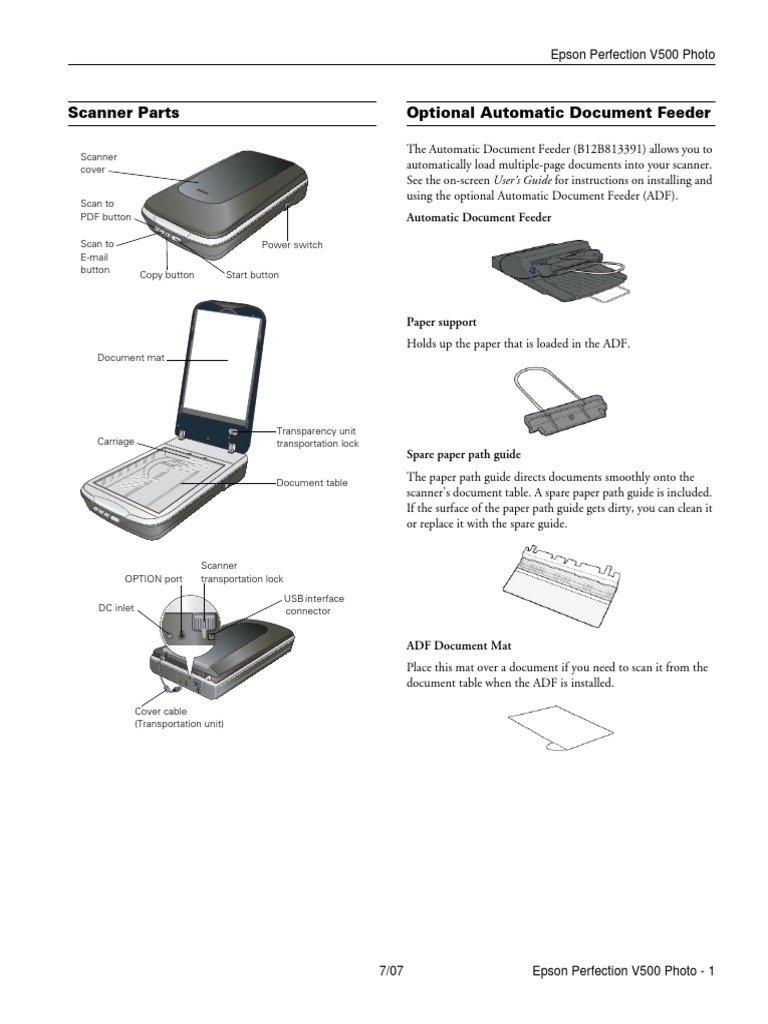 Epson Perfection V500 Photo

Scanner Parts

Scanner cover

Scan to PDF button

Scan to E-mail button

Copy button

Start button

Power switch

Document mat

Carriage

Transparency unit transportation lock

Document table

OPTION port

Scanner transportation lock

DC inlet

USB interface connector

Cover cable (Transportation unit)

Optional Automatic Document Feeder

The Automatic Document Feeder (B12B813391) allows you to automatically load multiple-page documents into your scanner. See the on-screen User's Guide for instructions on installing and using the optional Automatic Document Feeder (ADF).

Automatic Document Feeder

Paper support

Holds up the paper that is loaded in the ADF.

Spare paper path guide

The paper path guide directs documents smoothly onto the scanner's document table. A spare paper path guide is included. If the surface of the paper path guide gets dirty, you can clean it or replace it with the spare guide.

ADF Document Mat

Place this mat over a document if you need to scan it from the document table when the ADF is installed.

7/07

Epson Perfection V500 Photo - 1