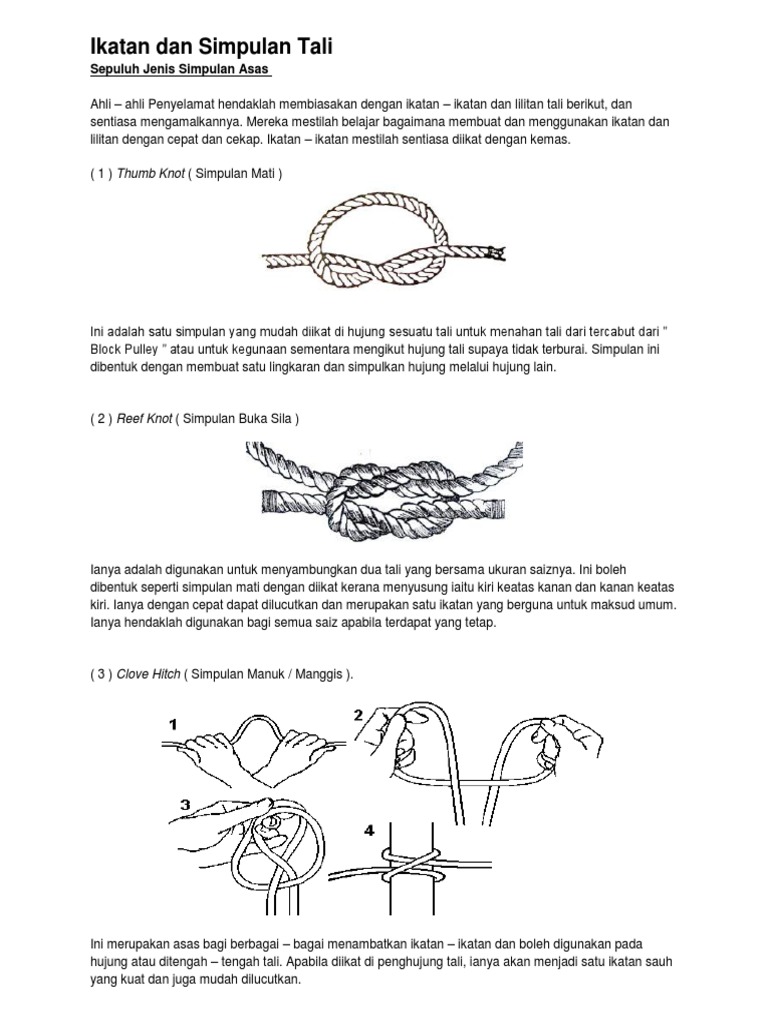 Ikatan dan Simpulan Tali

Sepuluh Jenis Simpulan Asas

Ahli – ahli Penyelamat hendaklah membiasakan dengan ikatan – ikatan dan lilitan tali berikut, dan sentiasa mengamalkannya. Mereka mestilah belajar bagaimana membuat dan menggunakan ikatan dan lilitan dengan cepat dan cekap. Ikatan – ikatan mestilah sentiasa diikat dengan kemas.

( 1 ) Thumb Knot ( Simpulan Mati )

Ini adalah satu simpulan yang mudah diikat di hujung sesuatu tali untuk menahan tali dari tercabut dari " Block Pulley " atau untuk kegunaan sementara mengikut hujung tali supaya tidak terburai. Simpulan ini dibentuk dengan membuat satu lingkaran dan simpulkan hujung melalui hujung lain.

( 2 ) Reef Knot ( Simpulan Buka Sila )

Ianya adalah digunakan untuk menyambungkan dua tali yang bersama ukuran saiznya. Ini boleh dibentuk seperti simpulan mati dengan diikat kerana menyusung iaitu kiri keatas kanan dan kanan keatas kiri. Ianya dengan cepat dapat dilucutkan dan merupakan satu ikatan yang berguna untuk maksud umum. Ianya hendaklah digunakan bagi semua saiz apabila terdapat yang tetap.

( 3 ) Clove Hitch ( Simpulan Manuk / Manggis ).

1

2

3

4

Ini merupakan asas bagi berbagai – bagai menambatkan ikatan – ikatan dan boleh digunakan pada hujung atau ditengah – tengah tali. Apabila diikat di penghujung tali, ianya akan menjadi satu ikatan sauh yang kuat dan juga mudah dilucutkan.