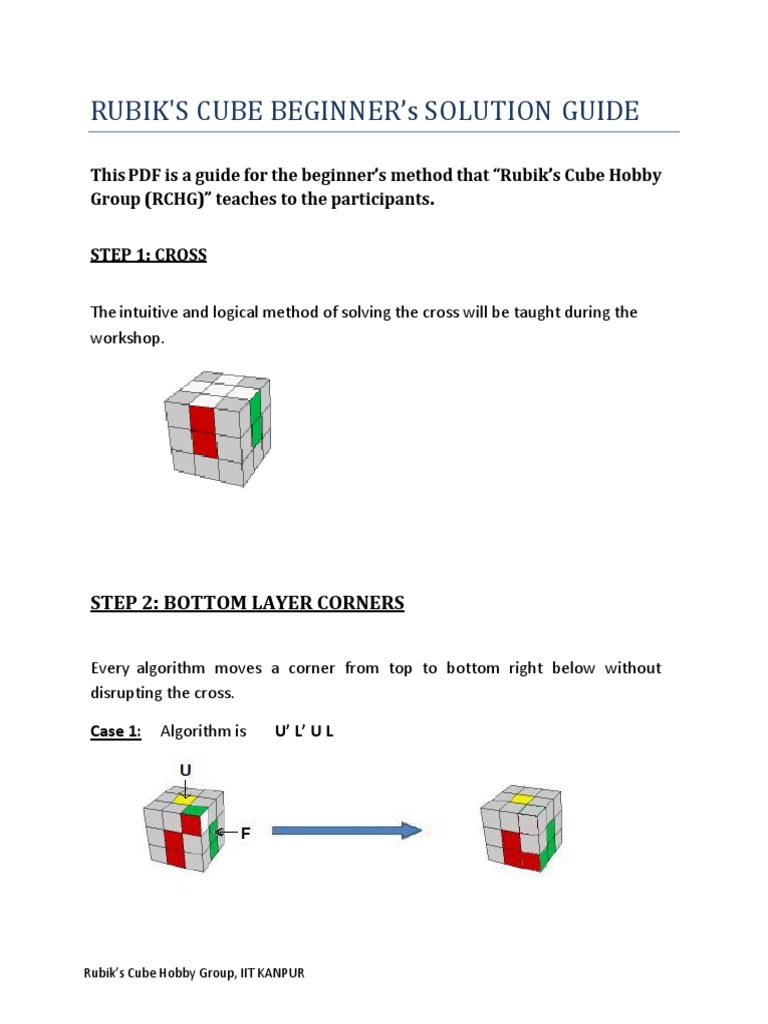 RUBIK'S CUBE BEGINNER's SOLUTION GUIDE

This PDF is a guide for the beginner's method that "Rubik's Cube Hobby Group (RCHG)" teaches to the participants.

STEP 1: CROSS

The intuitive and logical method of solving the cross will be taught during the workshop.

STEP 2: BOTTOM LAYER CORNERS

Every algorithm moves a corner from top to bottom right below without disrupting the cross.

Case 1: Algorithm is U' L' U L

U

F

Rubik's Cube Hobby Group, IIT KANPUR