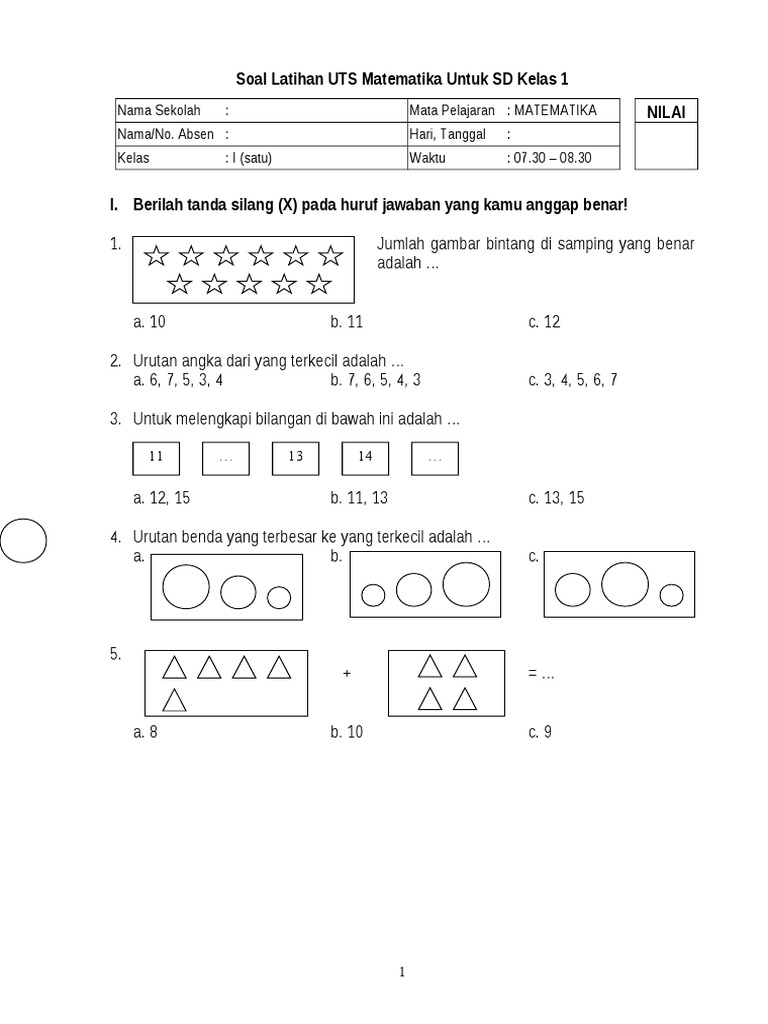 Soal Latihan UTS Matematika Untuk SD Kelas 1

| Nama Sekolah : | Mata Pelajaran : MATEMATIKA |
|---|---|
| Nama/No. Absen : | Hari, Tanggal : |
| Kelas : I (satu) | Waktu : 07.30 – 08.30 |

NILAI

I. Berilah tanda silang (X) pada huruf jawaban yang kamu anggap benar!

1. Jumlah gambar bintang di samping yang benar adalah …
a. 10 b. 11 c. 12

2. Urutan angka dari yang terkecil adalah …
a. 6, 7, 5, 3, 4 b. 7, 6, 5, 4, 3 c. 3, 4, 5, 6, 7

3. Untuk melengkapi bilangan di bawah ini adalah …
11 … 13 14 …
a. 12, 15 b. 11, 13 c. 13, 15

4. Urutan benda yang terbesar ke yang terkecil adalah …
a. b. c.

5. + = …
a. 8 b. 10 c. 9

1