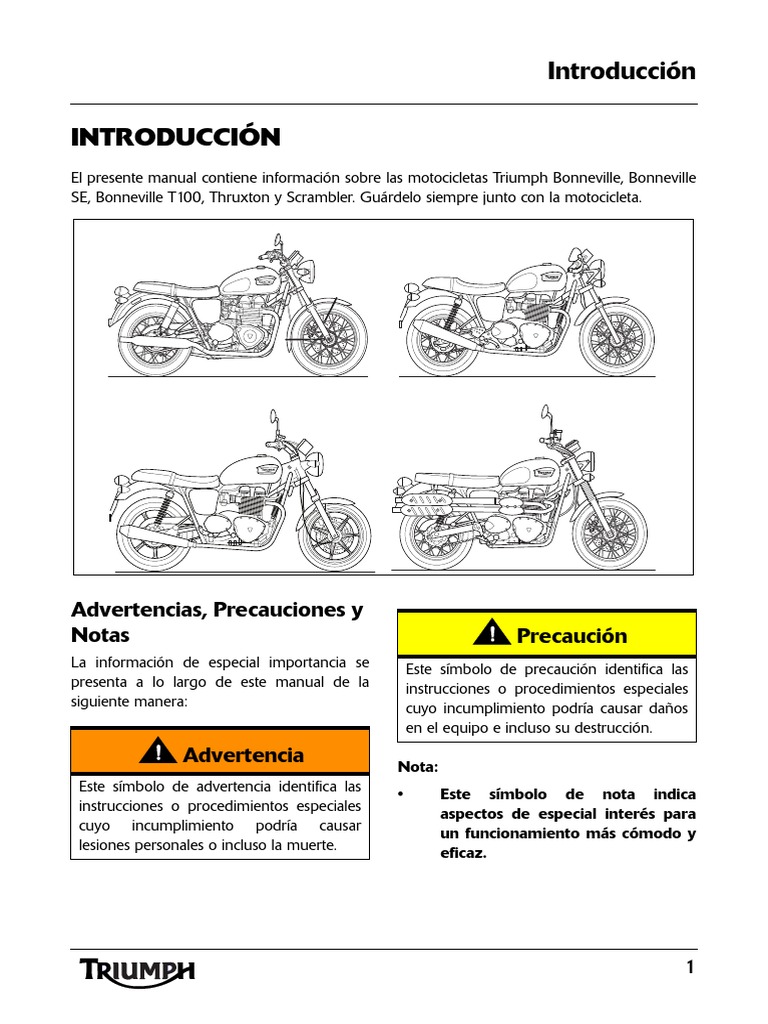 Introducción

INTRODUCCIÓN

El presente manual contiene información sobre las motocicletas Triumph Bonneville, Bonneville SE, Bonneville T100, Thruxton y Scrambler. Guárdelo siempre junto con la motocicleta.

Advertencias, Precauciones y Notas

La información de especial importancia se presenta a lo largo de este manual de la siguiente manera:

Advertencia

Este símbolo de advertencia identifica las instrucciones o procedimientos especiales cuyo incumplimiento podría causar lesiones personales o incluso la muerte.

Precaución

Este símbolo de precaución identifica las instrucciones o procedimientos especiales cuyo incumplimiento podría causar daños en el equipo e incluso su destrucción.

Nota:

• Este símbolo de nota indica aspectos de especial interés para un funcionamiento más cómodo y eficaz.

TRIUMPH

1