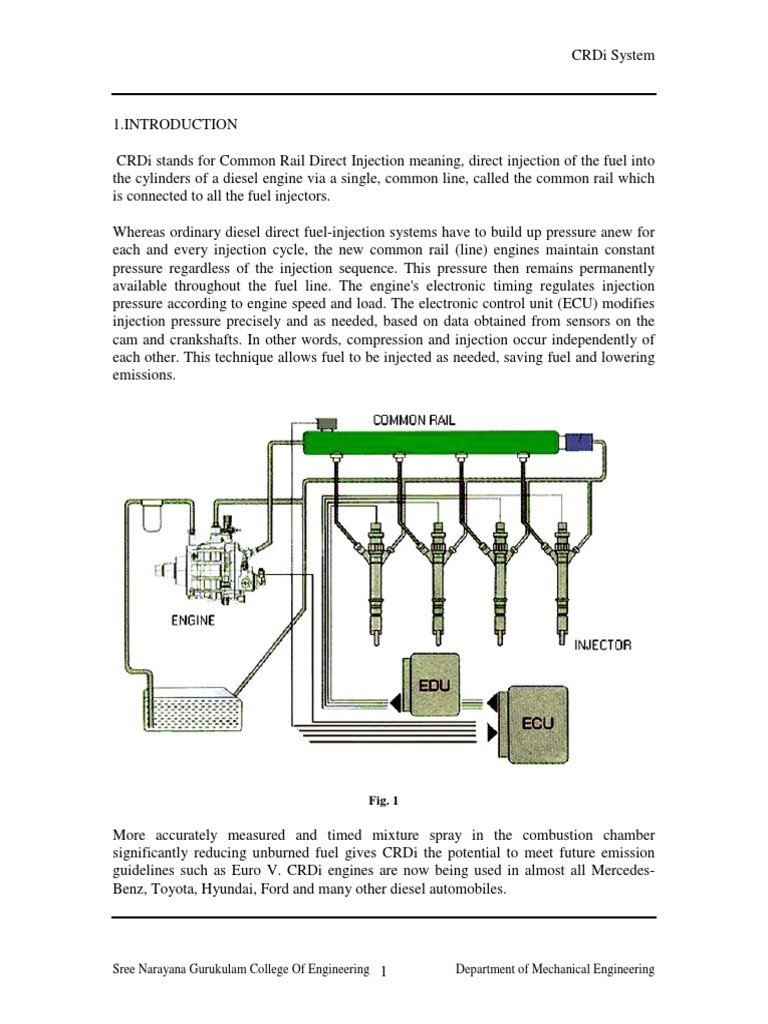 CRDi System

1.INTRODUCTION

CRDi stands for Common Rail Direct Injection meaning, direct injection of the fuel into the cylinders of a diesel engine via a single, common line, called the common rail which is connected to all the fuel injectors.

Whereas ordinary diesel direct fuel-injection systems have to build up pressure anew for each and every injection cycle, the new common rail (line) engines maintain constant pressure regardless of the injection sequence. This pressure then remains permanently available throughout the fuel line. The engine's electronic timing regulates injection pressure according to engine speed and load. The electronic control unit (ECU) modifies injection pressure precisely and as needed, based on data obtained from sensors on the cam and crankshafts. In other words, compression and injection occur independently of each other. This technique allows fuel to be injected as needed, saving fuel and lowering emissions.

COMMON RAIL

ENGINE

INJECTOR

EDU

ECU

Fig. 1

More accurately measured and timed mixture spray in the combustion chamber significantly reducing unburned fuel gives CRDi the potential to meet future emission guidelines such as Euro V. CRDi engines are now being used in almost all Mercedes-Benz, Toyota, Hyundai, Ford and many other diesel automobiles.

Sree Narayana Gurukulam College Of Engineering 1 Department of Mechanical Engineering