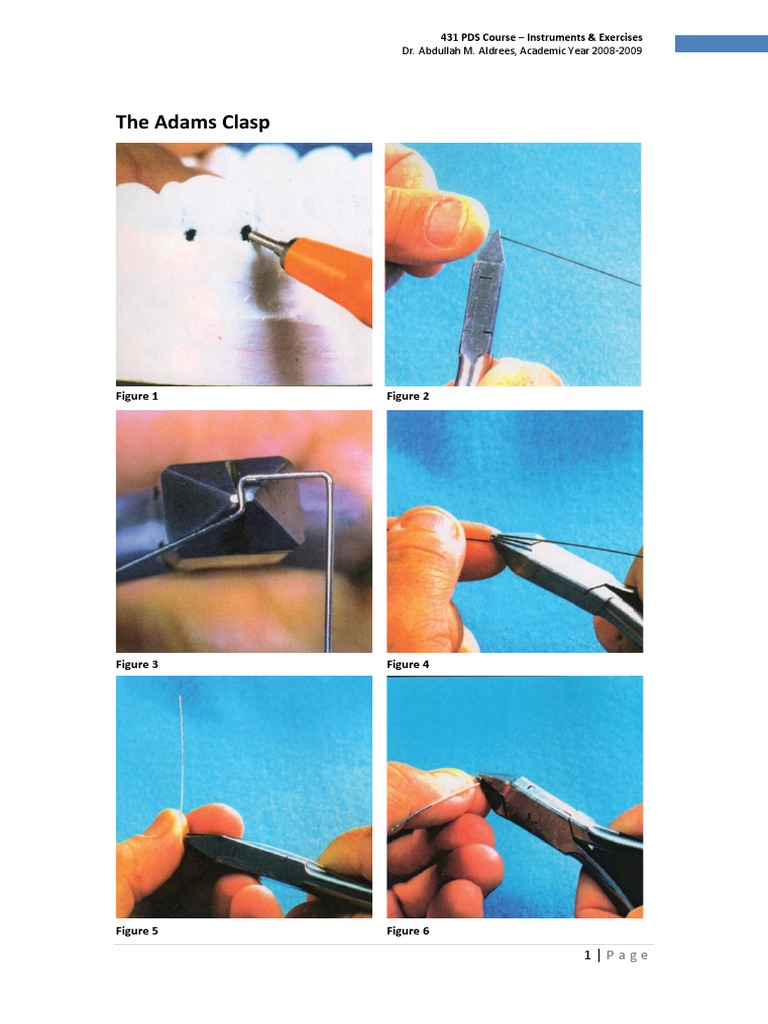 431 PDS Course – Instruments & Exercises
Dr. Abdullah M. Aldrees, Academic Year 2008-2009

The Adams Clasp

Figure 1

Figure 2

Figure 3

Figure 4

Figure 5

Figure 6

1 | Page