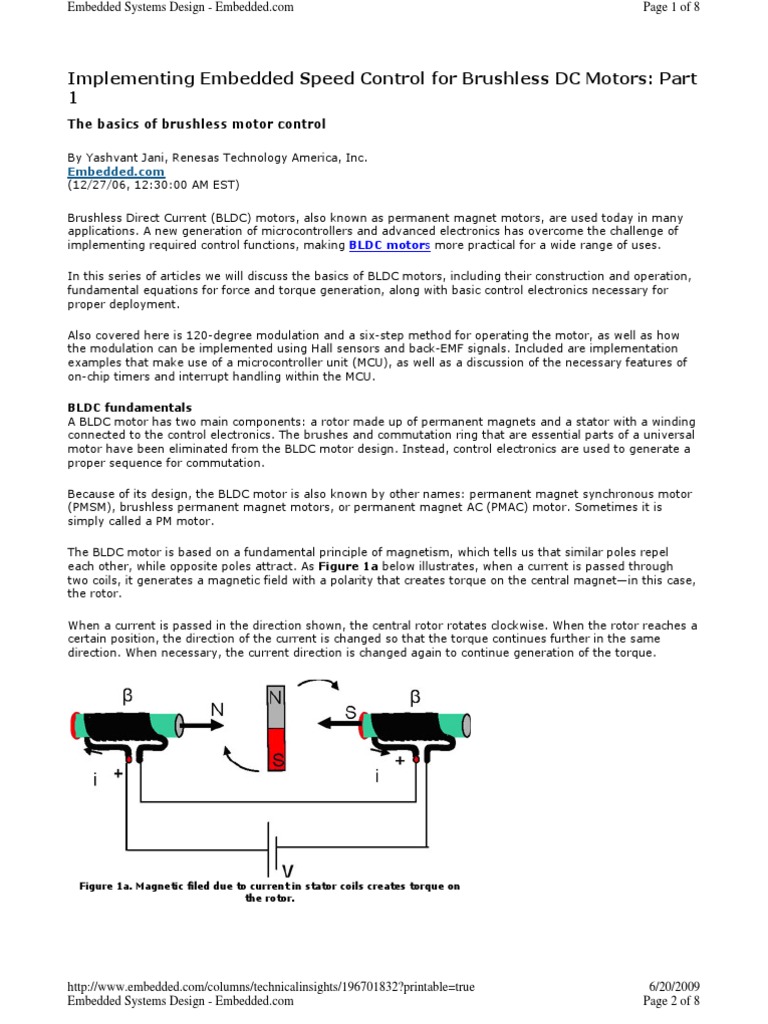 Embedded Systems Design - Embedded.com

Page 1 of 8

Implementing Embedded Speed Control for Brushless DC Motors: Part 1

The basics of brushless motor control

By Yashvant Jani, Renesas Technology America, Inc.
Embedded.com
(12/27/06, 12:30:00 AM EST)

Brushless Direct Current (BLDC) motors, also known as permanent magnet motors, are used today in many applications. A new generation of microcontrollers and advanced electronics has overcome the challenge of implementing required control functions, making BLDC motors more practical for a wide range of uses.

In this series of articles we will discuss the basics of BLDC motors, including their construction and operation, fundamental equations for force and torque generation, along with basic control electronics necessary for proper deployment.

Also covered here is 120-degree modulation and a six-step method for operating the motor, as well as how the modulation can be implemented using Hall sensors and back-EMF signals. Included are implementation examples that make use of a microcontroller unit (MCU), as well as a discussion of the necessary features of on-chip timers and interrupt handling within the MCU.

BLDC fundamentals
A BLDC motor has two main components: a rotor made up of permanent magnets and a stator with a winding connected to the control electronics. The brushes and commutation ring that are essential parts of a universal motor have been eliminated from the BLDC motor design. Instead, control electronics are used to generate a proper sequence for commutation.

Because of its design, the BLDC motor is also known by other names: permanent magnet synchronous motor (PMSM), brushless permanent magnet motors, or permanent magnet AC (PMAC) motor. Sometimes it is simply called a PM motor.

The BLDC motor is based on a fundamental principle of magnetism, which tells us that similar poles repel each other, while opposite poles attract. As Figure 1a below illustrates, when a current is passed through two coils, it generates a magnetic field with a polarity that creates torque on the central magnet—in this case, the rotor.

When a current is passed in the direction shown, the central rotor rotates clockwise. When the rotor reaches a certain position, the direction of the current is changed so that the torque continues further in the same direction. When necessary, the current direction is changed again to continue generation of the torque.

β N N S S β
i + i +
V

Figure 1a. Magnetic filed due to current in stator coils creates torque on the rotor.

http://www.embedded.com/columns/technicalinsights/196701832?printable=true

6/20/2009

Embedded Systems Design - Embedded.com

Page 2 of 8