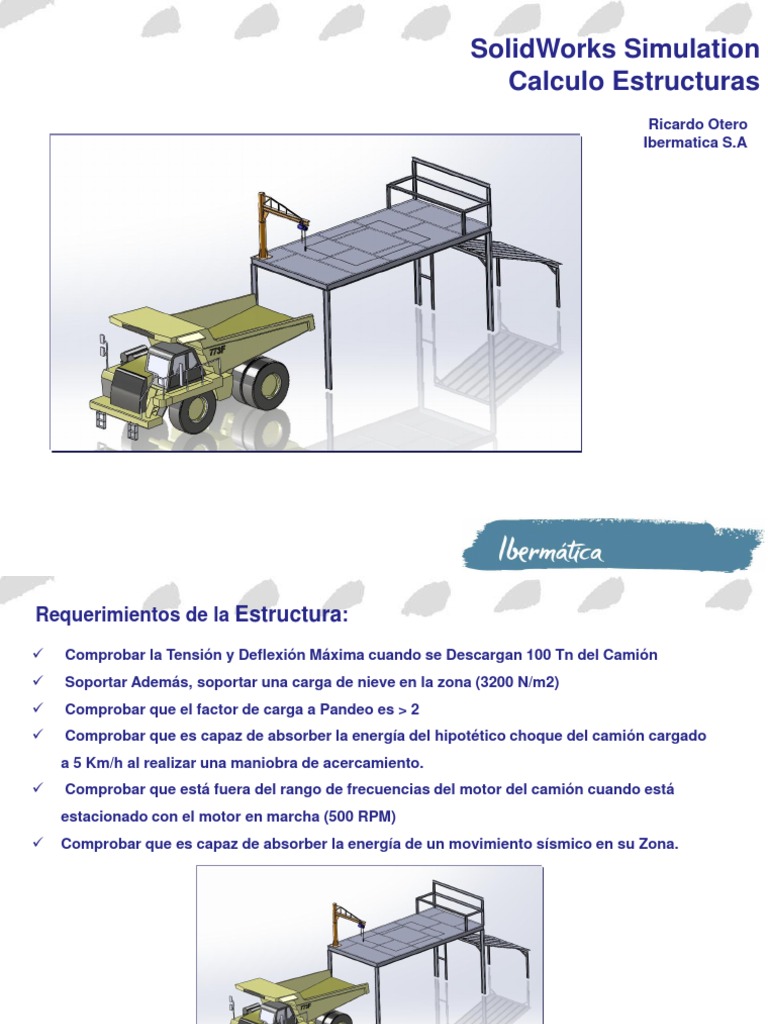 SolidWorks Simulation
Calculo Estructuras

Ricardo Otero
Ibermatica S.A

773F

Ibermática

Requerimientos de la Estructura:

✓ Comprobar la Tensión y Deflexión Máxima cuando se Descargan 100 Tn del Camión
✓ Soportar Además, soportar una carga de nieve en la zona (3200 N/m2)
✓ Comprobar que el factor de carga a Pandeo es > 2
✓ Comprobar que es capaz de absorber la energía del hipotético choque del camión cargado a 5 Km/h al realizar una maniobra de acercamiento.
✓ Comprobar que está fuera del rango de frecuencias del motor del camión cuando está estacionado con el motor en marcha (500 RPM)
✓ Comprobar que es capaz de absorber la energía de un movimiento sísmico en su Zona.

773F