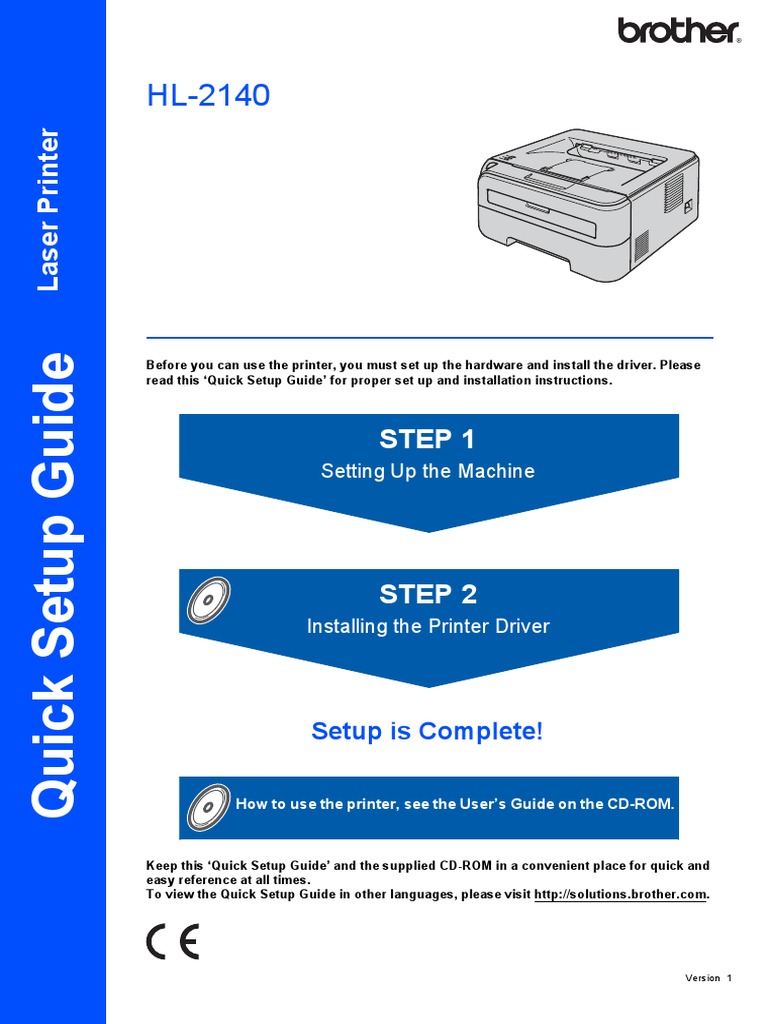 Quick Setup Guide

Laser Printer

brother

HL-2140

Before you can use the printer, you must set up the hardware and install the driver. Please read this 'Quick Setup Guide' for proper set up and installation instructions.

STEP 1
Setting Up the Machine

STEP 2
Installing the Printer Driver

Setup is Complete!

How to use the printer, see the User's Guide on the CD-ROM.

Keep this 'Quick Setup Guide' and the supplied CD-ROM in a convenient place for quick and easy reference at all times.
To view the Quick Setup Guide in other languages, please visit http://solutions.brother.com.

CE

Version 1