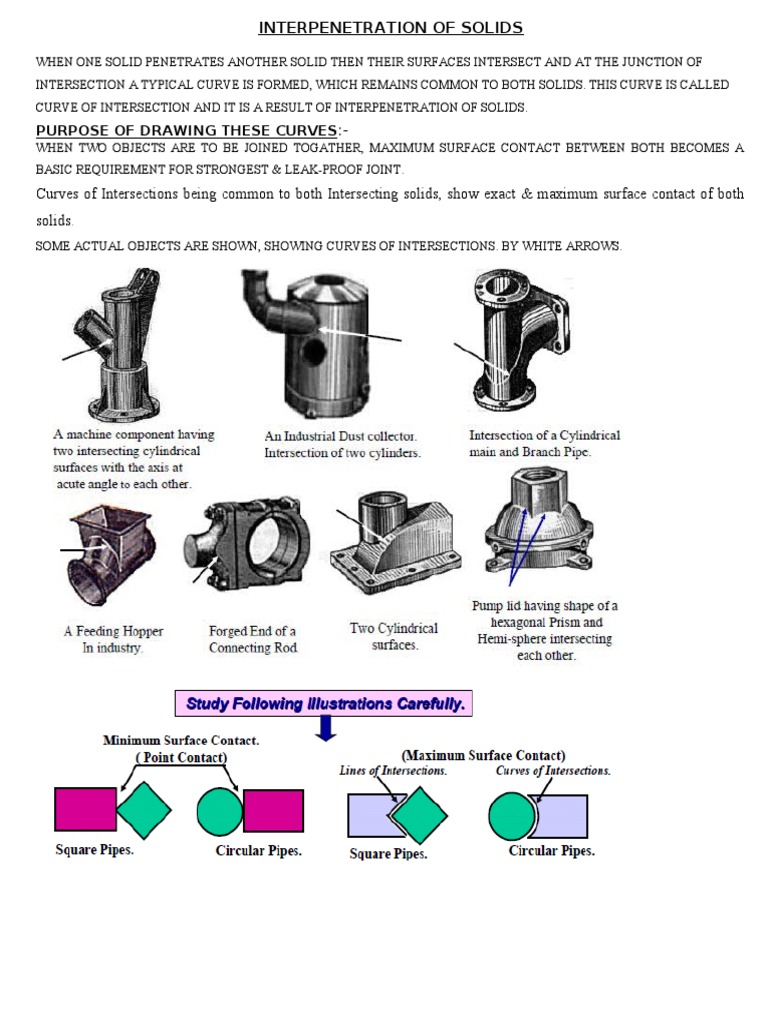 INTERPENETRATION OF SOLIDS

WHEN ONE SOLID PENETRATES ANOTHER SOLID THEN THEIR SURFACES INTERSECT AND AT THE JUNCTION OF INTERSECTION A TYPICAL CURVE IS FORMED, WHICH REMAINS COMMON TO BOTH SOLIDS. THIS CURVE IS CALLED CURVE OF INTERSECTION AND IT IS A RESULT OF INTERPENETRATION OF SOLIDS.

PURPOSE OF DRAWING THESE CURVES:-
WHEN TWO OBJECTS ARE TO BE JOINED TOGATHER, MAXIMUM SURFACE CONTACT BETWEEN BOTH BECOMES A BASIC REQUIREMENT FOR STRONGEST & LEAK-PROOF JOINT.
Curves of Intersections being common to both Intersecting solids, show exact & maximum surface contact of both solids.
SOME ACTUAL OBJECTS ARE SHOWN, SHOWING CURVES OF INTERSECTIONS. BY WHITE ARROWS.

A machine component having two intersecting cylindrical surfaces with the axis at acute angle to each other.

An Industrial Dust collector. Intersection of two cylinders.

Intersection of a Cylindrical main and Branch Pipe.

A Feeding Hopper In industry.

Forged End of a Connecting Rod

Two Cylindrical surfaces.

Pump lid having shape of a hexagonal Prism and Hemi-sphere intersecting each other.

Study Following Illustrations Carefully.

Minimum Surface Contact.
( Point Contact)

Square Pipes.

Circular Pipes.

(Maximum Surface Contact)

Lines of Intersections.

Curves of Intersections.

Square Pipes.

Circular Pipes.