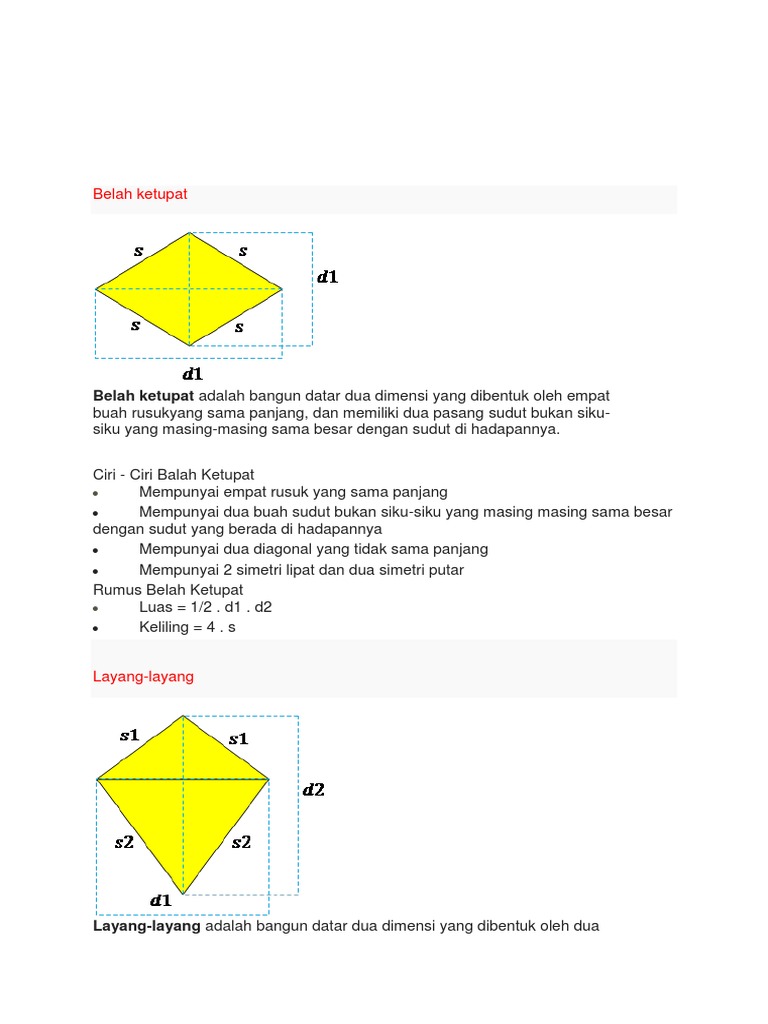 Belah ketupat

$s$ $s$ $d1$ $s$ $s$ $d1$

**Belah ketupat** adalah bangun datar dua dimensi yang dibentuk oleh empat buah rusukyang sama panjang, dan memiliki dua pasang sudut bukan siku-siku yang masing-masing sama besar dengan sudut di hadapannya.

Ciri - Ciri Balah Ketupat
- Mempunyai empat rusuk yang sama panjang
- Mempunyai dua buah sudut bukan siku-siku yang masing masing sama besar dengan sudut yang berada di hadapannya
- Mempunyai dua diagonal yang tidak sama panjang
- Mempunyai 2 simetri lipat dan dua simetri putar

Rumus Belah Ketupat
- Luas = 1/2 . d1 . d2
- Keliling = 4 . s

Layang-layang

$s1$ $s1$ $d2$ $s2$ $s2$ $d1$

**Layang-layang** adalah bangun datar dua dimensi yang dibentuk oleh dua