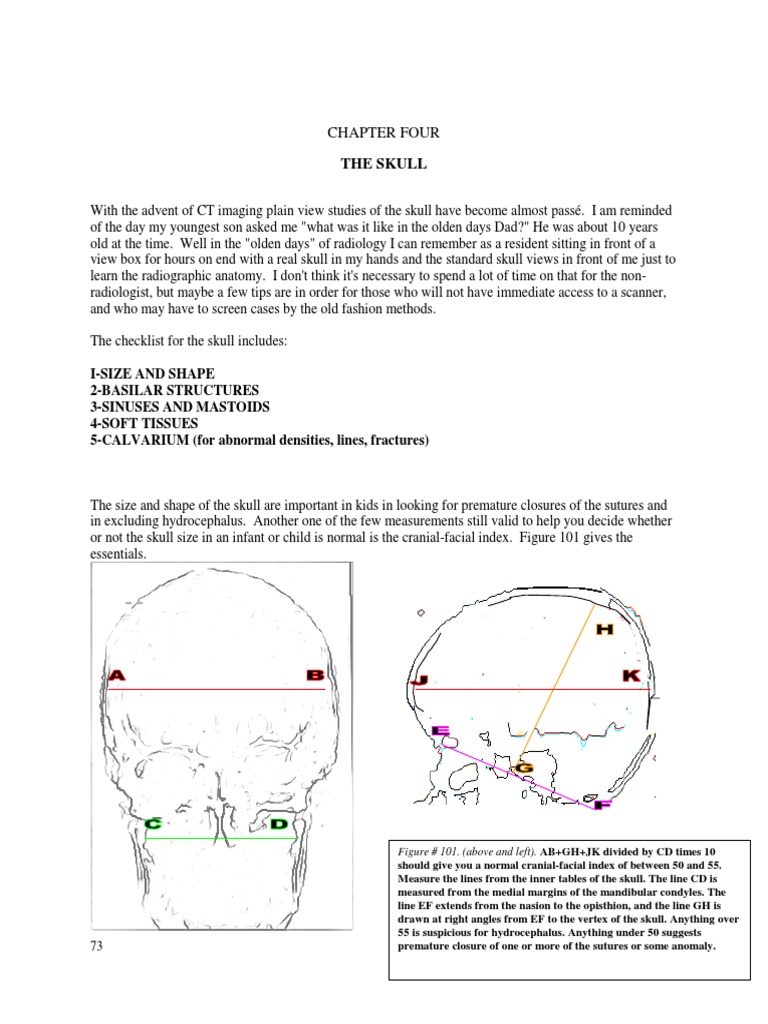 CHAPTER FOUR

THE SKULL

With the advent of CT imaging plain view studies of the skull have become almost passé. I am reminded of the day my youngest son asked me "what was it like in the olden days Dad?" He was about 10 years old at the time. Well in the "olden days" of radiology I can remember as a resident sitting in front of a view box for hours on end with a real skull in my hands and the standard skull views in front of me just to learn the radiographic anatomy. I don't think it's necessary to spend a lot of time on that for the non-radiologist, but maybe a few tips are in order for those who will not have immediate access to a scanner, and who may have to screen cases by the old fashion methods.

The checklist for the skull includes:

I-SIZE AND SHAPE
2-BASILAR STRUCTURES
3-SINUSES AND MASTOIDS
4-SOFT TISSUES
5-CALVARIUM (for abnormal densities, lines, fractures)

The size and shape of the skull are important in kids in looking for premature closures of the sutures and in excluding hydrocephalus. Another one of the few measurements still valid to help you decide whether or not the skull size in an infant or child is normal is the cranial-facial index. Figure 101 gives the essentials.

A B C D

H J K E G F

Figure # 101. (above and left). AB+GH+JK divided by CD times 10 should give you a normal cranial-facial index of between 50 and 55. Measure the lines from the inner tables of the skull. The line CD is measured from the medial margins of the mandibular condyles. The line EF extends from the nasion to the opisthion, and the line GH is drawn at right angles from EF to the vertex of the skull. Anything over 55 is suspicious for hydrocephalus. Anything under 50 suggests premature closure of one or more of the sutures or some anomaly.

73