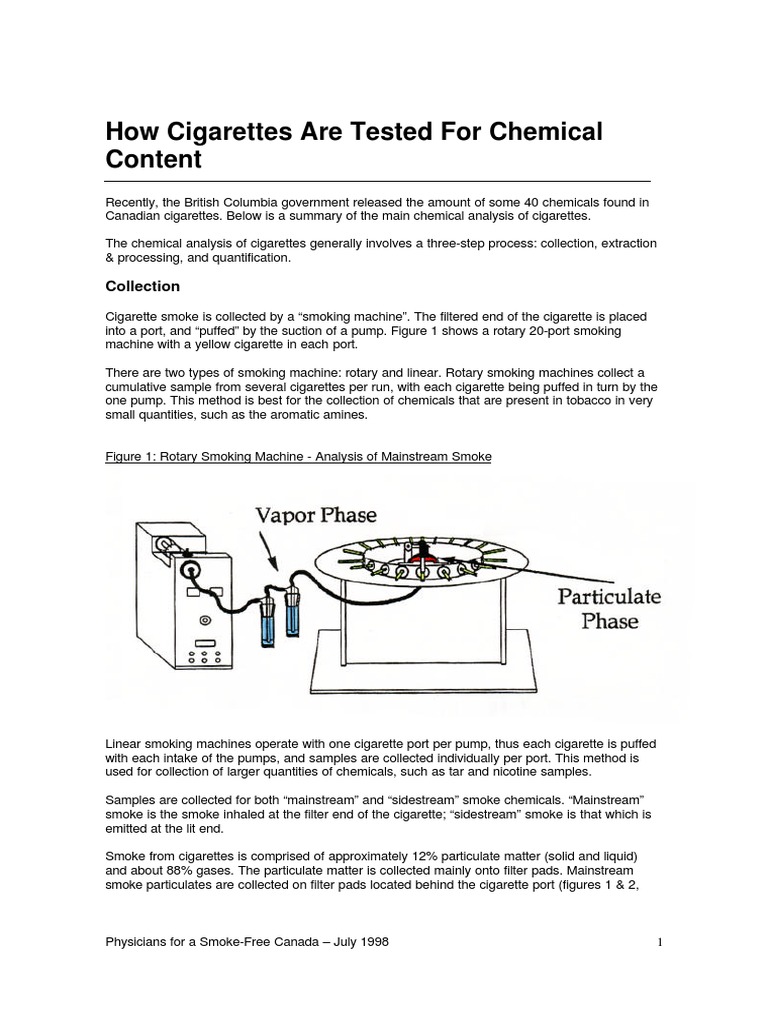 How Cigarettes Are Tested For Chemical Content

Recently, the British Columbia government released the amount of some 40 chemicals found in Canadian cigarettes. Below is a summary of the main chemical analysis of cigarettes.

The chemical analysis of cigarettes generally involves a three-step process: collection, extraction & processing, and quantification.

Collection

Cigarette smoke is collected by a “smoking machine”. The filtered end of the cigarette is placed into a port, and “puffed” by the suction of a pump. Figure 1 shows a rotary 20-port smoking machine with a yellow cigarette in each port.

There are two types of smoking machine: rotary and linear. Rotary smoking machines collect a cumulative sample from several cigarettes per run, with each cigarette being puffed in turn by the one pump. This method is best for the collection of chemicals that are present in tobacco in very small quantities, such as the aromatic amines.

Figure 1: Rotary Smoking Machine - Analysis of Mainstream Smoke

Vapor Phase

Particulate Phase

Linear smoking machines operate with one cigarette port per pump, thus each cigarette is puffed with each intake of the pumps, and samples are collected individually per port. This method is used for collection of larger quantities of chemicals, such as tar and nicotine samples.

Samples are collected for both “mainstream” and “sidestream” smoke chemicals. “Mainstream” smoke is the smoke inhaled at the filter end of the cigarette; “sidestream” smoke is that which is emitted at the lit end.

Smoke from cigarettes is comprised of approximately 12% particulate matter (solid and liquid) and about 88% gases. The particulate matter is collected mainly onto filter pads. Mainstream smoke particulates are collected on filter pads located behind the cigarette port (figures 1 & 2,

Physicians for a Smoke-Free Canada – July 1998

1