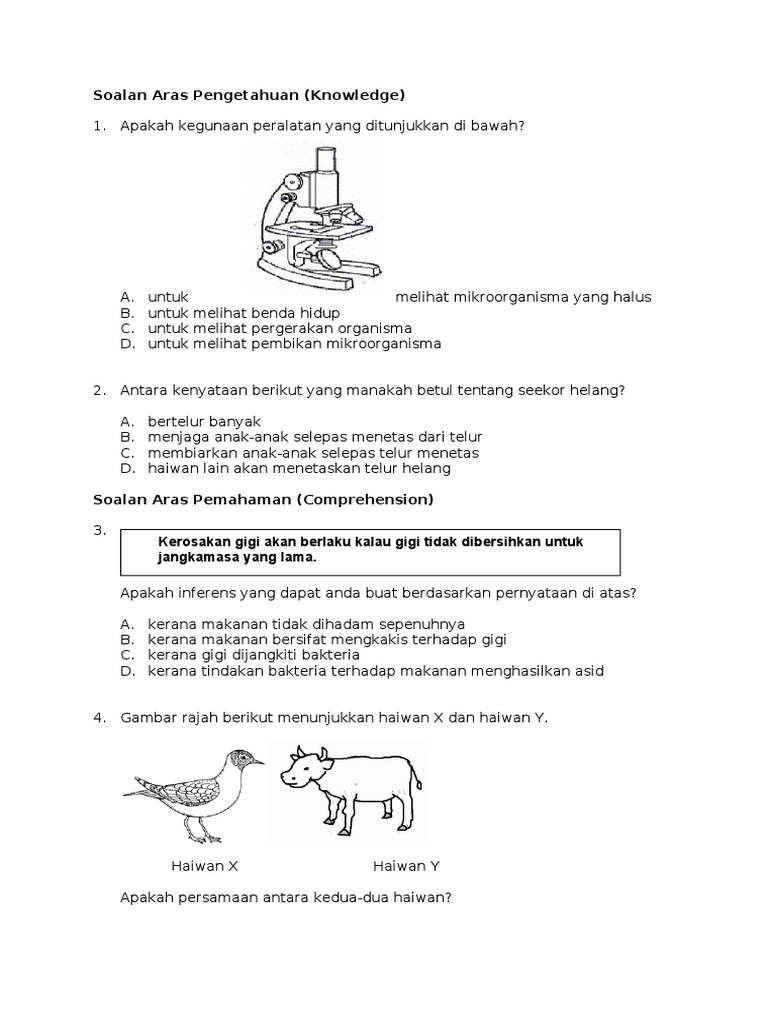 Soalan Aras Pengetahuan (Knowledge)

1. Apakah kegunaan peralatan yang ditunjukkan di bawah?

A. untuk melihat mikroorganisma yang halus
B. untuk melihat benda hidup
C. untuk melihat pergerakan organisma
D. untuk melihat pembikan mikroorganisma

2. Antara kenyataan berikut yang manakah betul tentang seekor helang?

A. bertelur banyak
B. menjaga anak-anak selepas menetas dari telur
C. membiarkan anak-anak selepas telur menetas
D. haiwan lain akan menetaskan telur helang

Soalan Aras Pemahaman (Comprehension)

3. Kerosakan gigi akan berlaku kalau gigi tidak dibersihkan untuk jangkamasa yang lama.

Apakah inferens yang dapat anda buat berdasarkan pernyataan di atas?

A. kerana makanan tidak dihadam sepenuhnya
B. kerana makanan bersifat mengkakis terhadap gigi
C. kerana gigi dijangkiti bakteria
D. kerana tindakan bakteria terhadap makanan menghasilkan asid

4. Gambar rajah berikut menunjukkan haiwan X dan haiwan Y.

Haiwan X Haiwan Y

Apakah persamaan antara kedua-dua haiwan?