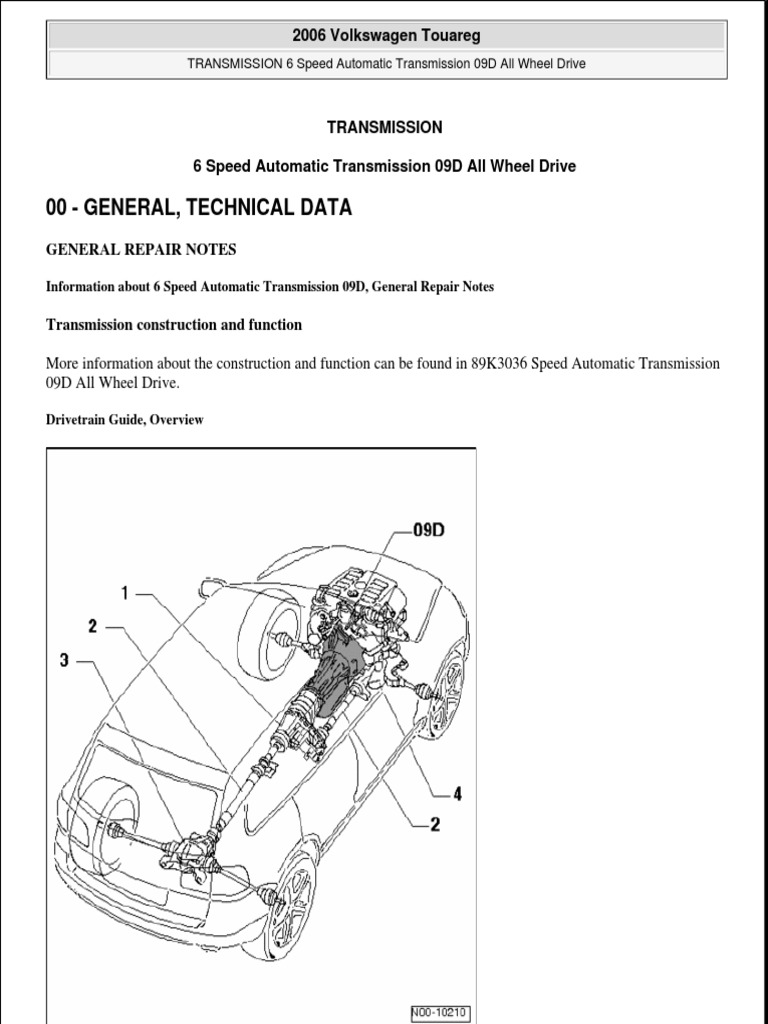 2006 Volkswagen Touareg

TRANSMISSION 6 Speed Automatic Transmission 09D All Wheel Drive

TRANSMISSION

6 Speed Automatic Transmission 09D All Wheel Drive

00 - GENERAL, TECHNICAL DATA

GENERAL REPAIR NOTES

Information about 6 Speed Automatic Transmission 09D, General Repair Notes

Transmission construction and function

More information about the construction and function can be found in 89K3036 Speed Automatic Transmission 09D All Wheel Drive.

Drivetrain Guide, Overview

09D
1
2
3
4
2
N00-10210