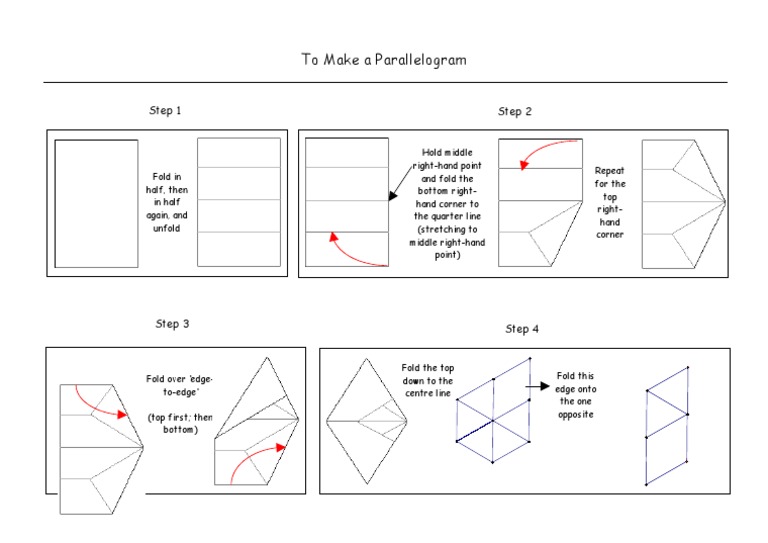 To Make a Parallelogram

Step 1

Fold in half, then in half again, and unfold

Step 2

Hold middle right-hand point and fold the bottom right-hand corner to the quarter line (stretching to middle right-hand point)

Repeat for the top right-hand corner

Step 3

Fold over 'edge-to-edge' (top first; then bottom)

Step 4

Fold the top down to the centre line

Fold this edge onto the one opposite