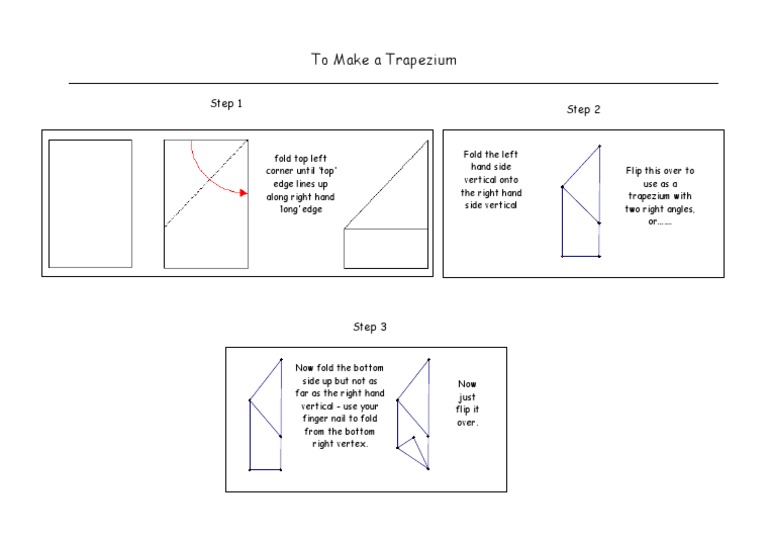 To Make a Trapezium

Step 1

fold top left corner until 'top' edge lines up along right hand 'long' edge

Step 2

Fold the left hand side vertical onto the right hand side vertical

Flip this over to use as a trapezium with two right angles, or……

Step 3

Now fold the bottom side up but not as far as the right hand vertical - use your finger nail to fold from the bottom right vertex.

Now just flip it over.