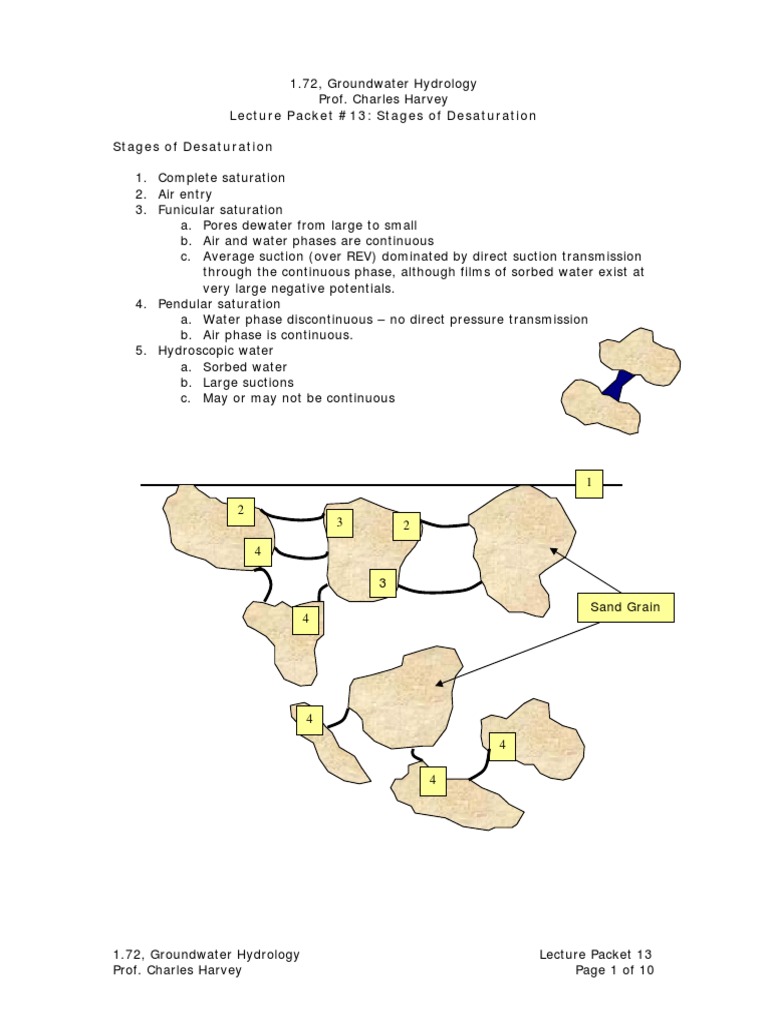 1.72, Groundwater Hydrology
Prof. Charles Harvey
Lecture Packet #13: Stages of Desaturation

Stages of Desaturation

1. Complete saturation
2. Air entry
3. Funicular saturation
a. Pores dewater from large to small
b. Air and water phases are continuous
c. Average suction (over REV) dominated by direct suction transmission through the continuous phase, although films of sorbed water exist at very large negative potentials.
4. Pendular saturation
a. Water phase discontinuous – no direct pressure transmission
b. Air phase is continuous.
5. Hydroscopic water
a. Sorbed water
b. Large suctions
c. May or may not be continuous

1
2
3
2
4
3
4
Sand Grain
4
4
4

1.72, Groundwater Hydrology
Prof. Charles Harvey

Lecture Packet 13
Page 1 of 10