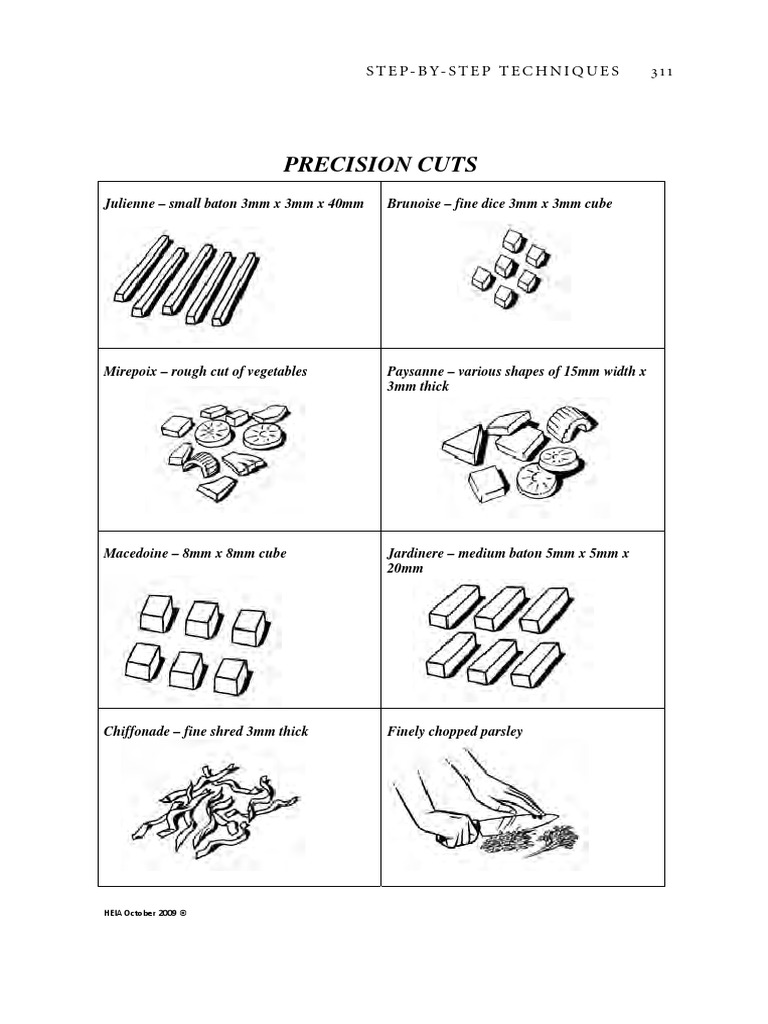 STEP-BY-STEP TECHNIQUES 311

PRECISION CUTS

| Julienne – small baton 3mm x 3mm x 40mm | Brunoise – fine dice 3mm x 3mm cube |
|---|---|
| Mirepoix – rough cut of vegetables | Paysanne – various shapes of 15mm width x 3mm thick |
| Macedoine – 8mm x 8mm cube | Jardinere – medium baton 5mm x 5mm x 20mm |
| Chiffonade – fine shred 3mm thick | Finely chopped parsley |

HEIA October 2009 ©