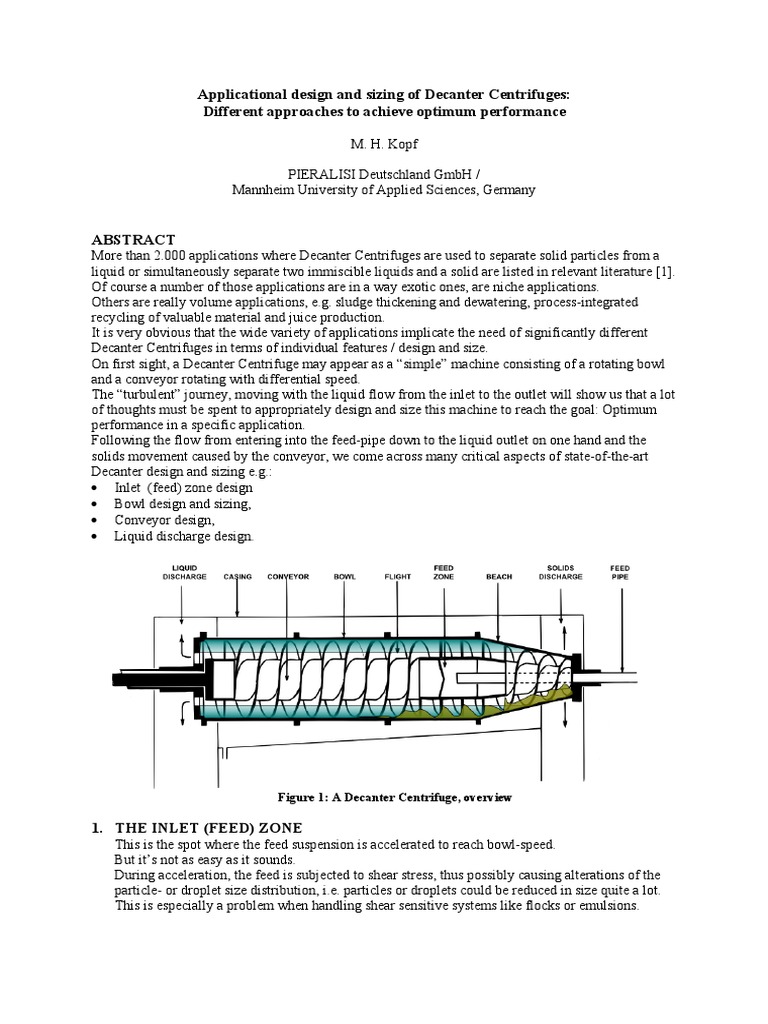 Applicational design and sizing of Decanter Centrifuges:
Different approaches to achieve optimum performance

M. H. Kopf

PIERALISI Deutschland GmbH /
Mannheim University of Applied Sciences, Germany

ABSTRACT
More than 2.000 applications where Decanter Centrifuges are used to separate solid particles from a liquid or simultaneously separate two immiscible liquids and a solid are listed in relevant literature [1].
Of course a number of those applications are in a way exotic ones, are niche applications.
Others are really volume applications, e.g. sludge thickening and dewatering, process-integrated recycling of valuable material and juice production.
It is very obvious that the wide variety of applications implicate the need of significantly different Decanter Centrifuges in terms of individual features / design and size.
On first sight, a Decanter Centrifuge may appear as a “simple” machine consisting of a rotating bowl and a conveyor rotating with differential speed.
The “turbulent” journey, moving with the liquid flow from the inlet to the outlet will show us that a lot of thoughts must be spent to appropriately design and size this machine to reach the goal: Optimum performance in a specific application.
Following the flow from entering into the feed-pipe down to the liquid outlet on one hand and the solids movement caused by the conveyor, we come across many critical aspects of state-of-the-art Decanter design and sizing e.g.:
• Inlet (feed) zone design
• Bowl design and sizing,
• Conveyor design,
• Liquid discharge design.

LIQUID DISCHARGE
CASING
CONVEYOR
BOWL
FLIGHT
FEED ZONE
BEACH
SOLIDS DISCHARGE
FEED PIPE

Figure 1: A Decanter Centrifuge, overview

1. THE INLET (FEED) ZONE
This is the spot where the feed suspension is accelerated to reach bowl-speed.
But it’s not as easy as it sounds.
During acceleration, the feed is subjected to shear stress, thus possibly causing alterations of the particle- or droplet size distribution, i.e. particles or droplets could be reduced in size quite a lot.
This is especially a problem when handling shear sensitive systems like flocks or emulsions.